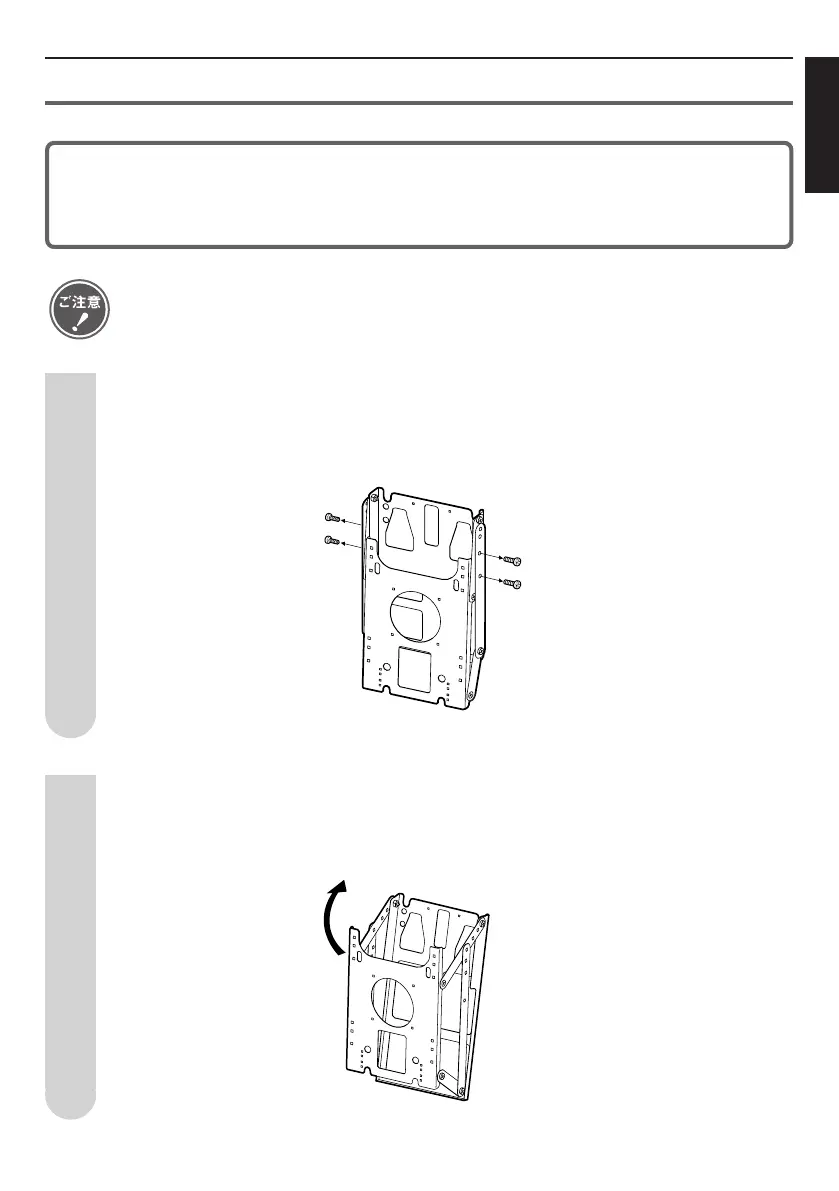 ご注意