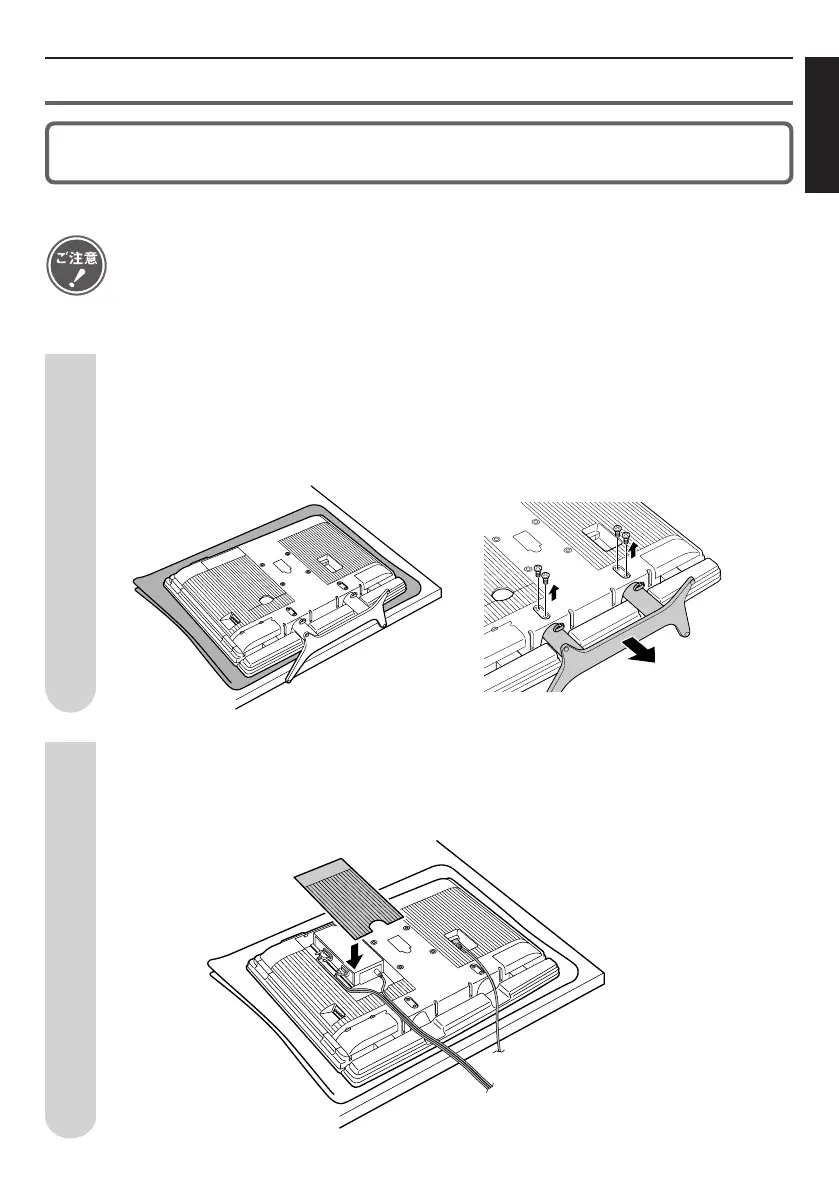 ご注意