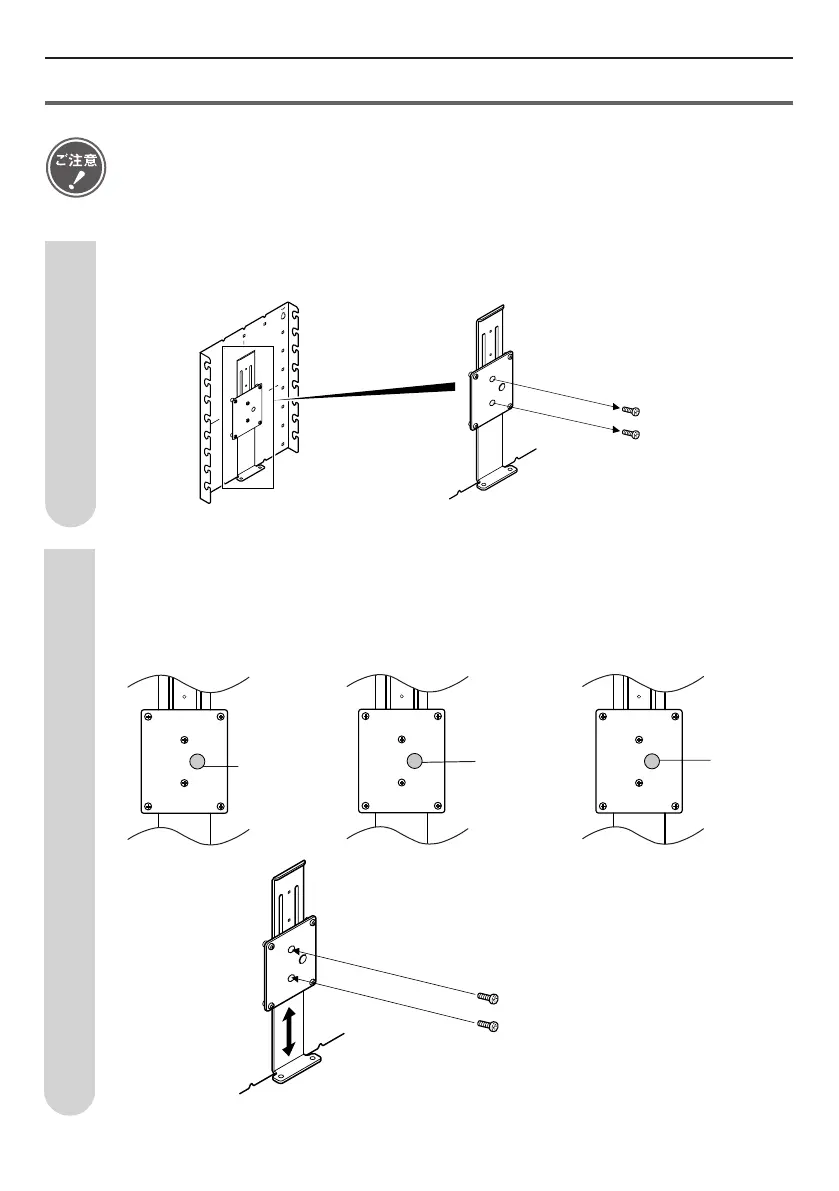 ご注意