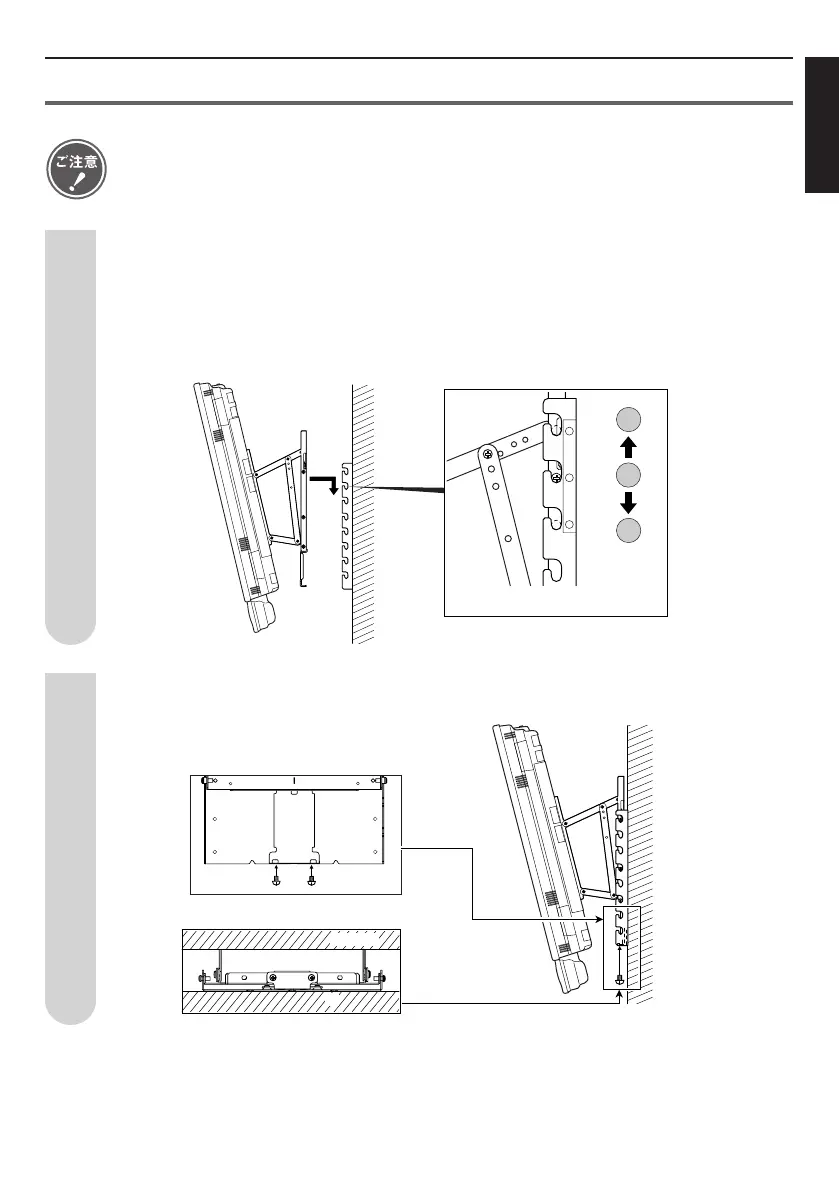 ご注意