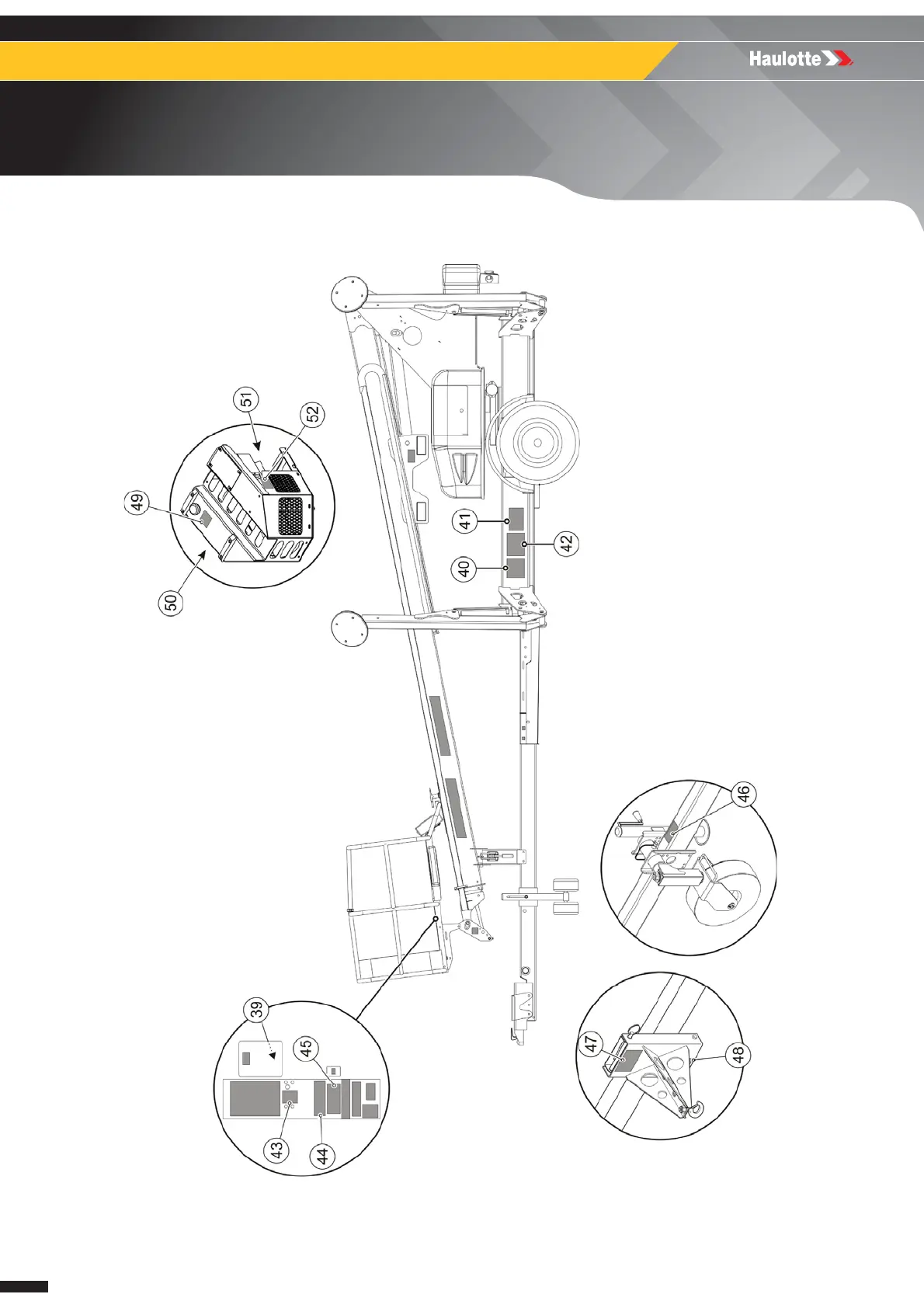 Haulotte

51
52
49
50
41
42
40
46
39
45
43
44
47
48