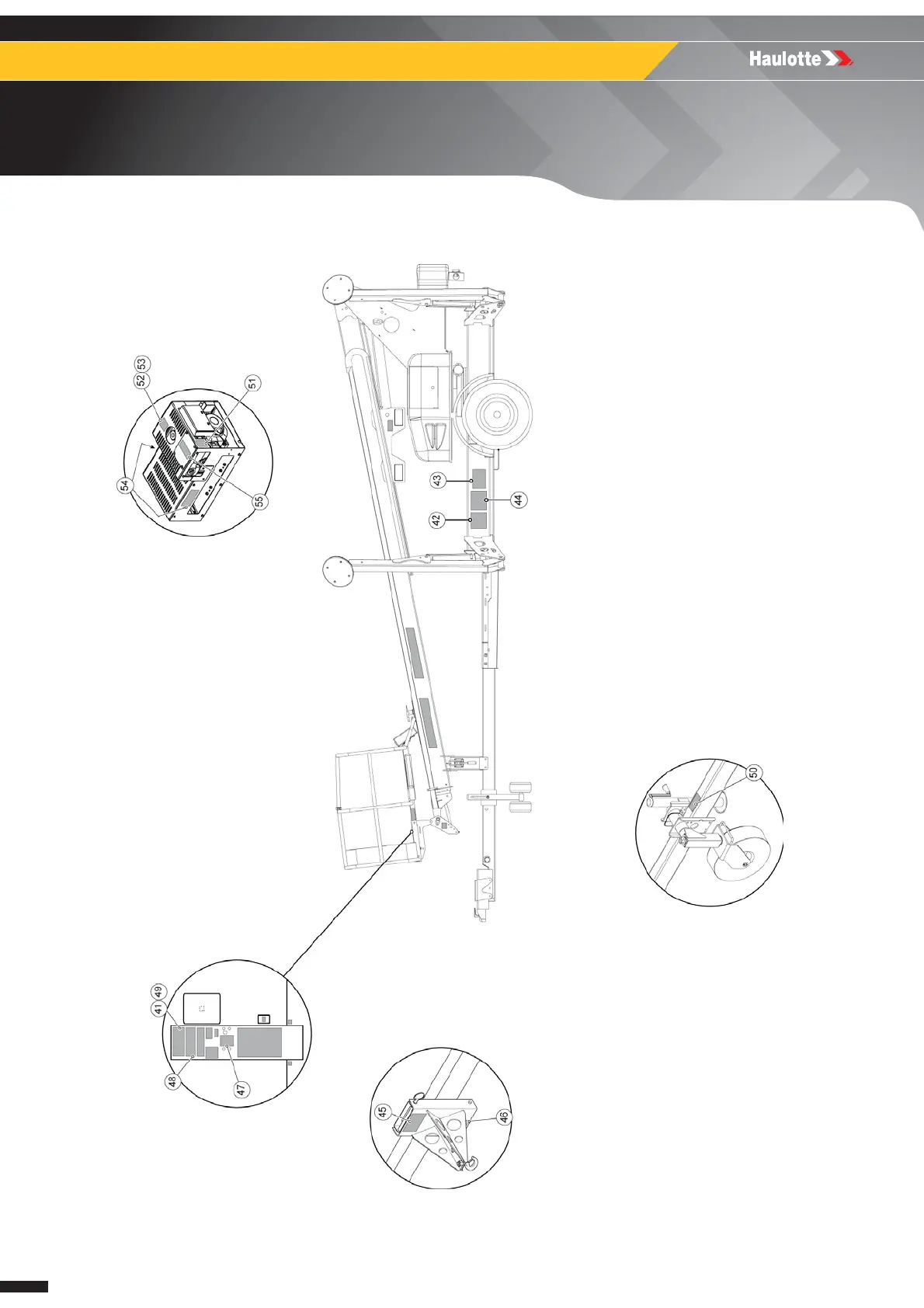 Haulotte

52 53
51
54
55
43
44
42
50
41 49
48
47
45
46