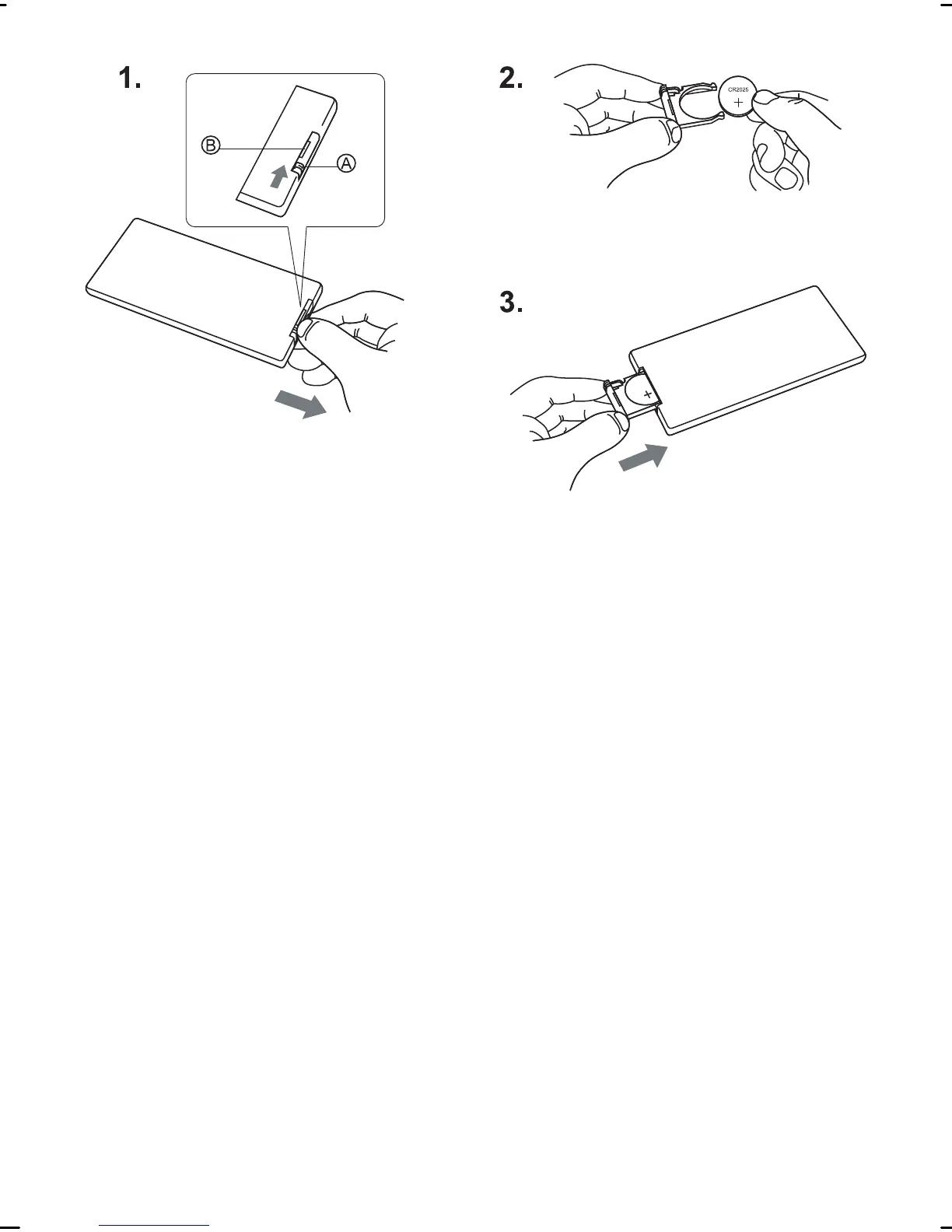 1.

B

A

2.

CR2025
+

3.

+