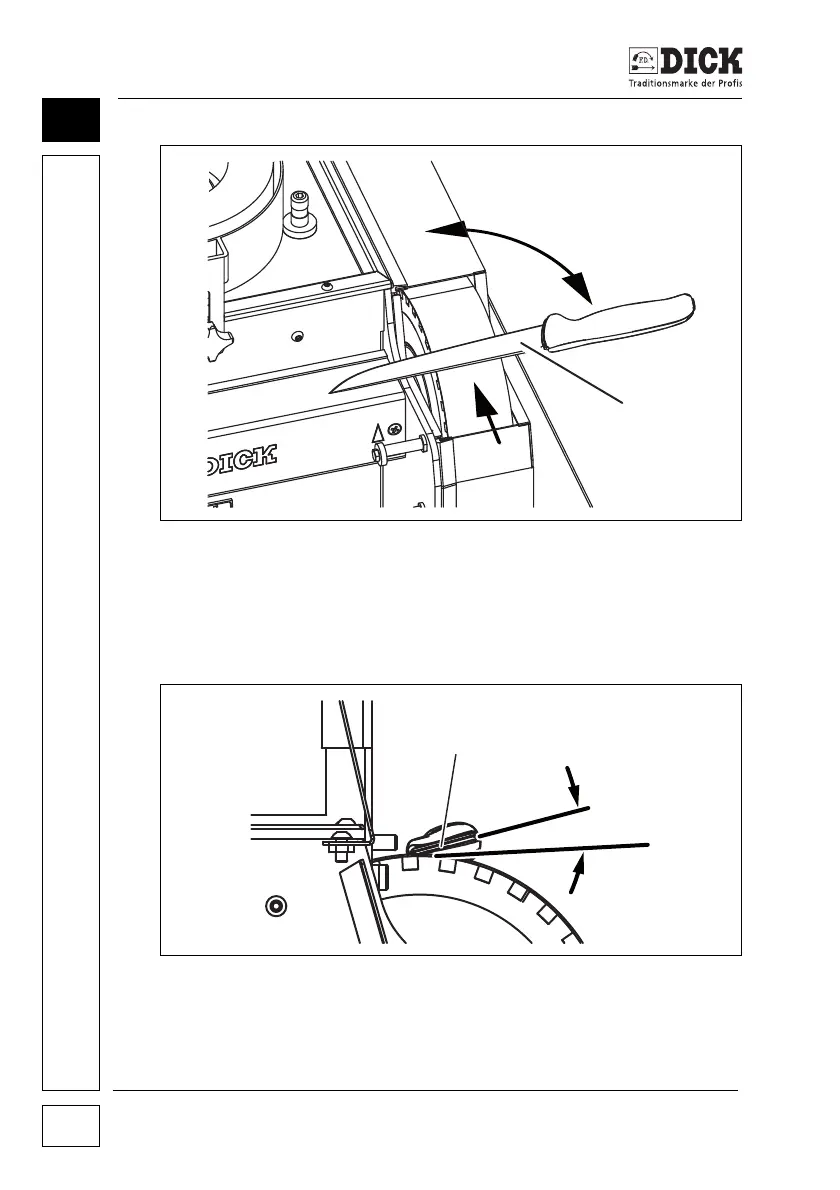 FD DICK
Traditionsmarke der Profis

DICK