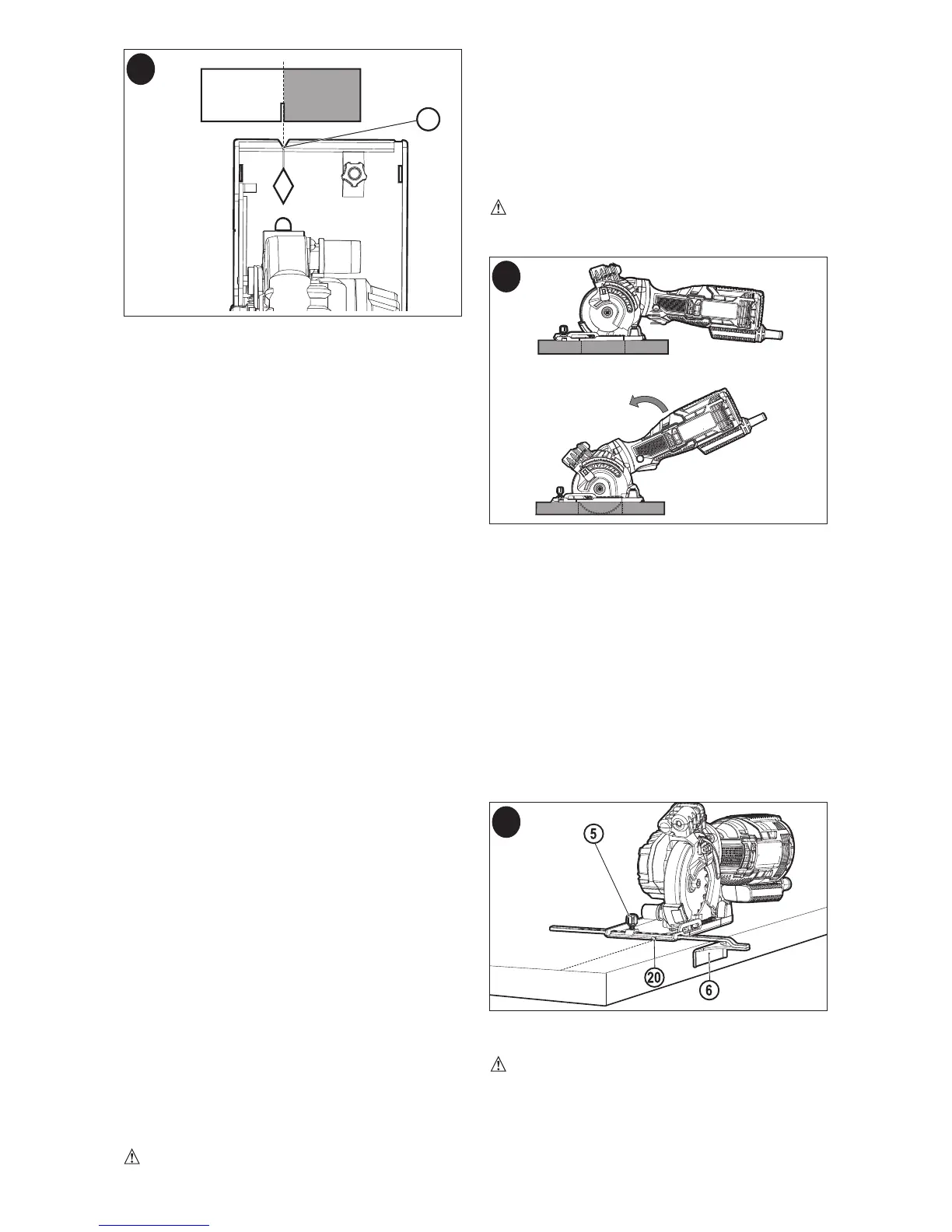 5

20

6