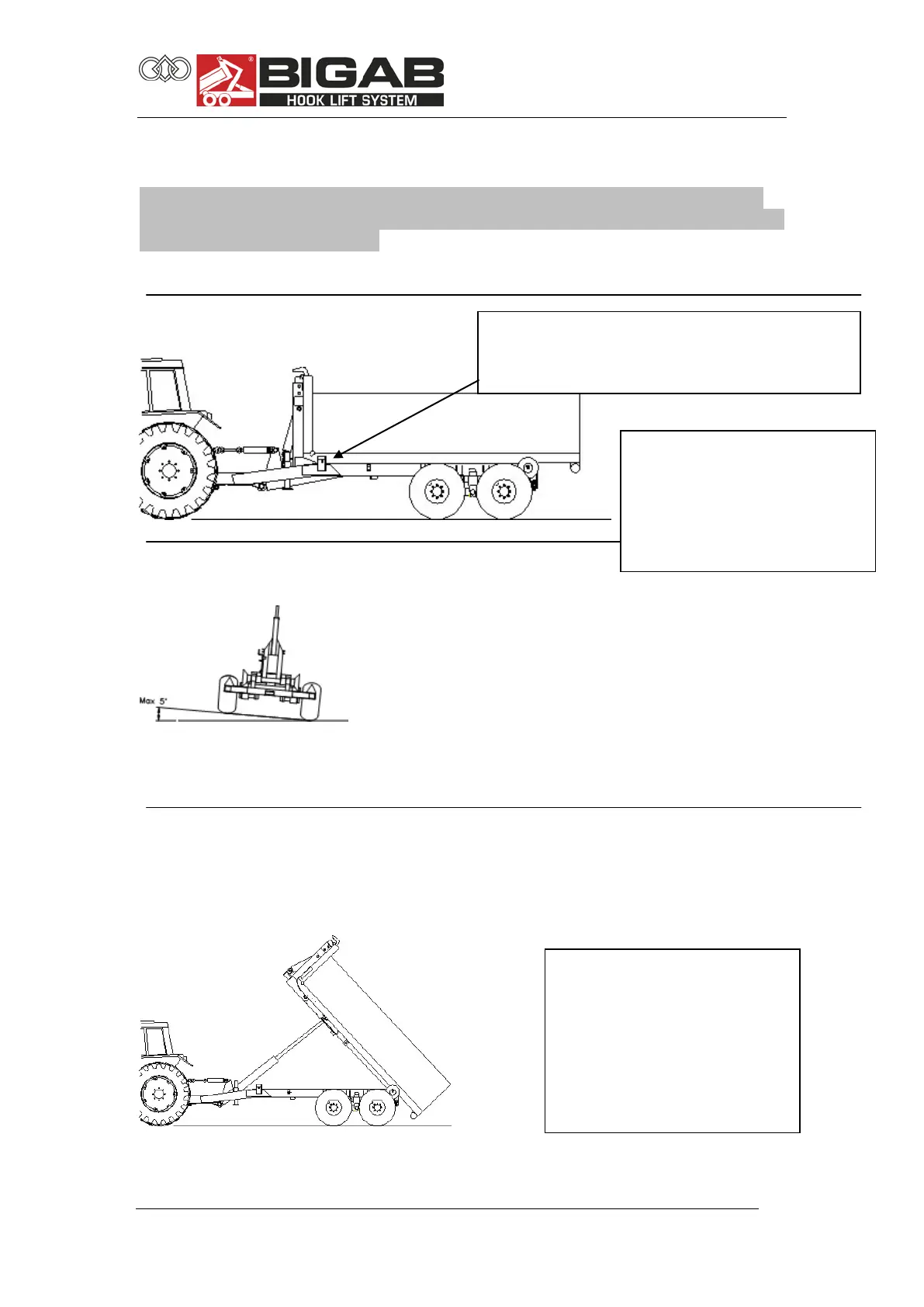 BIGAB
HOOK LIFT SYSTEM

Max 5°