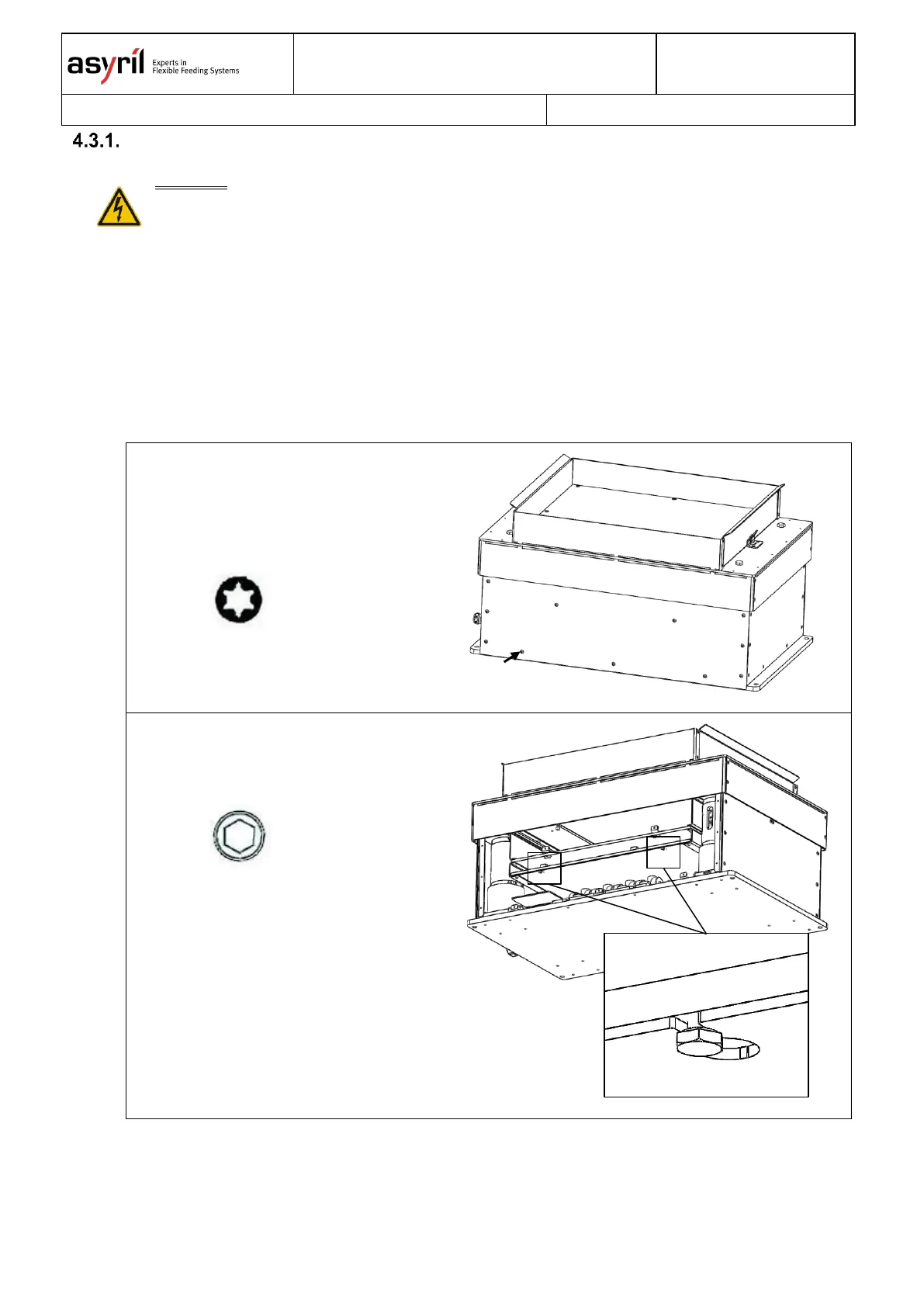 asyril Experts in Flexible Feeding Systems

4.3.1.