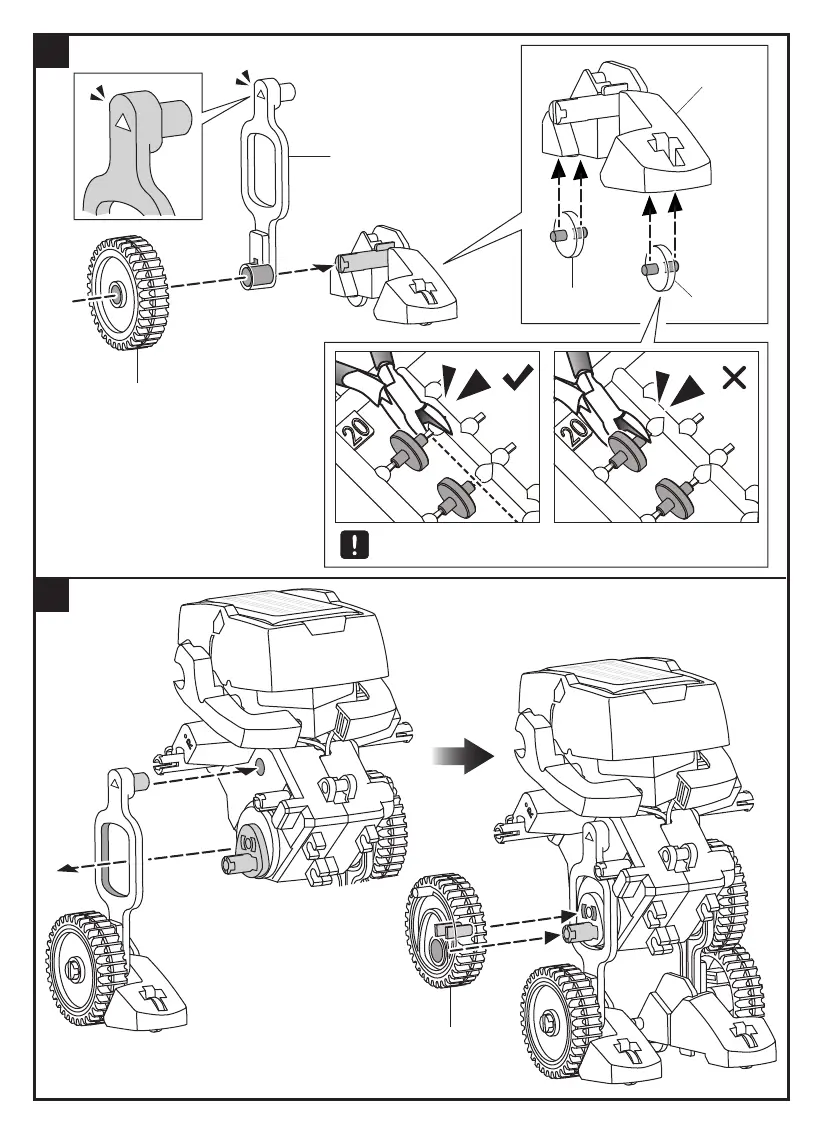 20

20