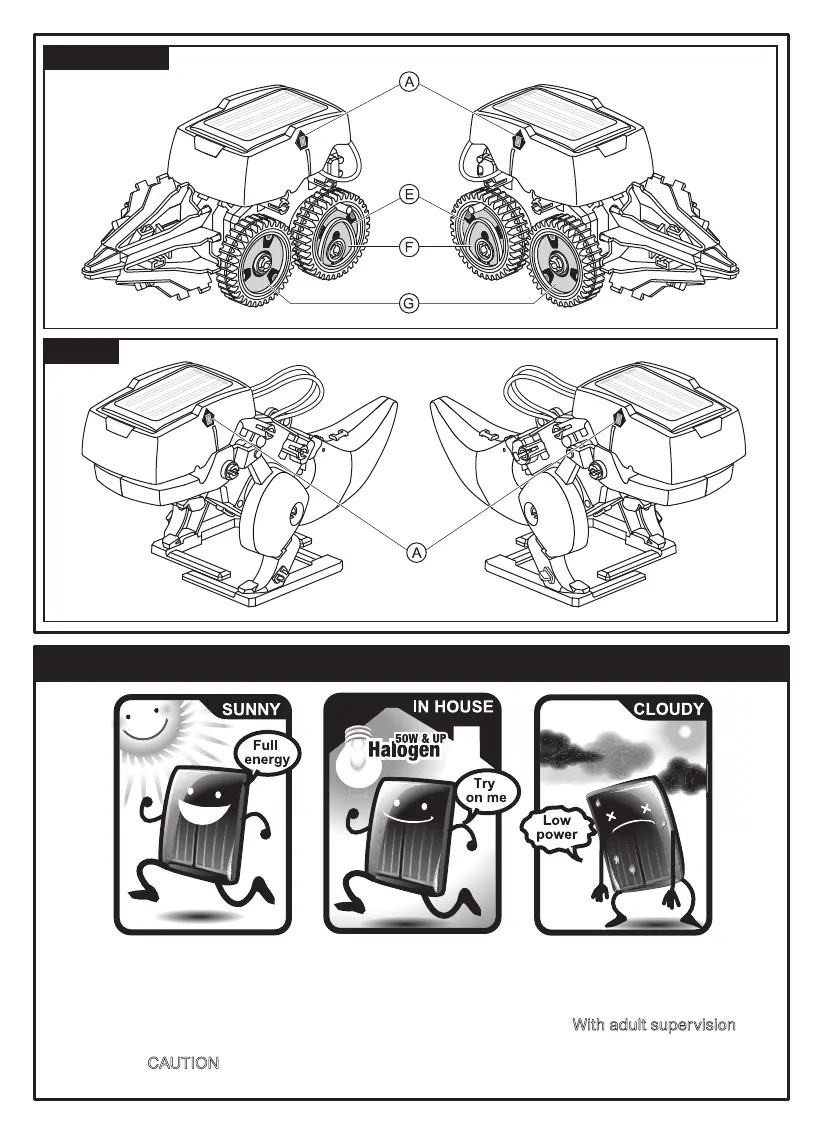 A

E

F

G

A

SUNNY

Full energy

IN HOUSE

50W & UP Halogen

Try on me

CLOUDY

Low power

With adult supervision

CAUTION