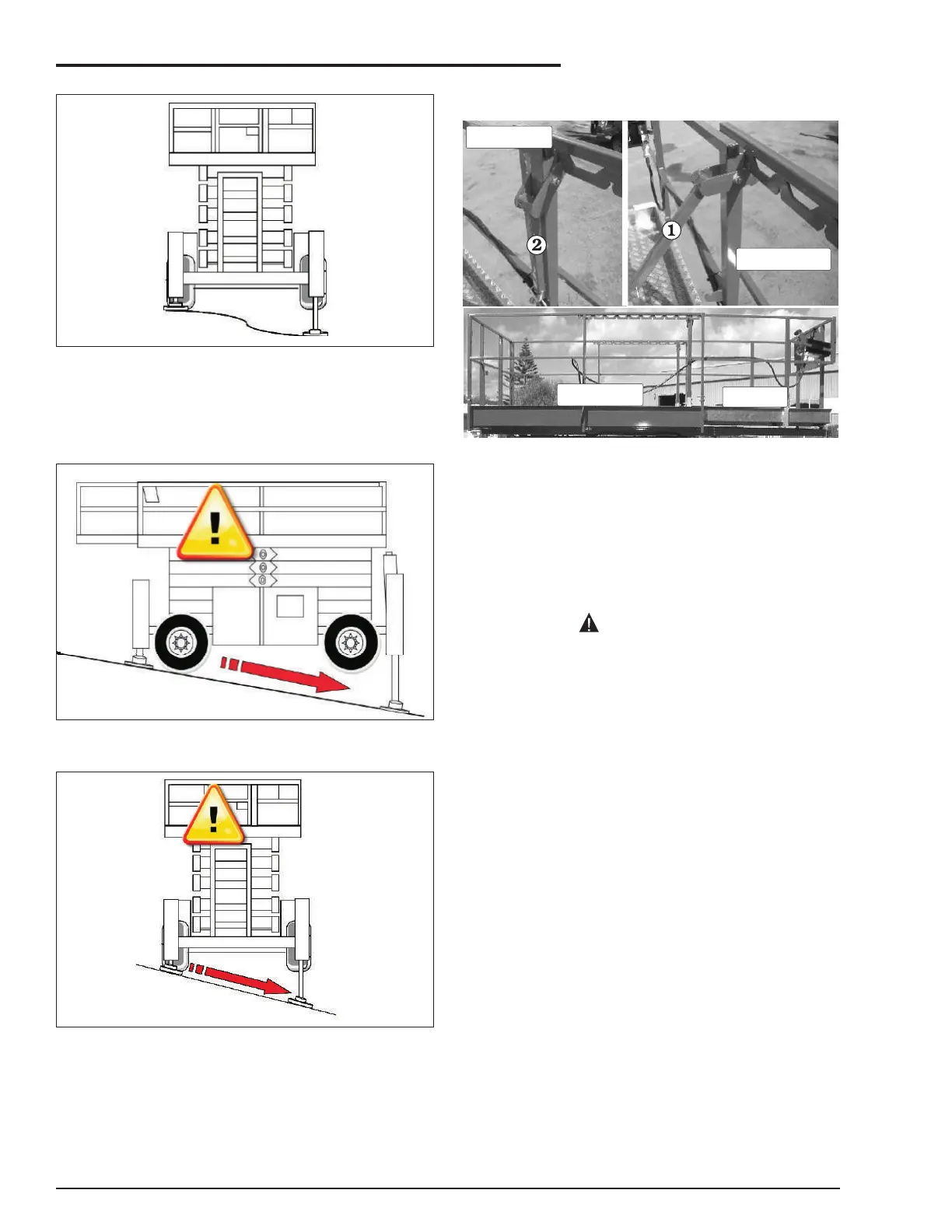 ②

①