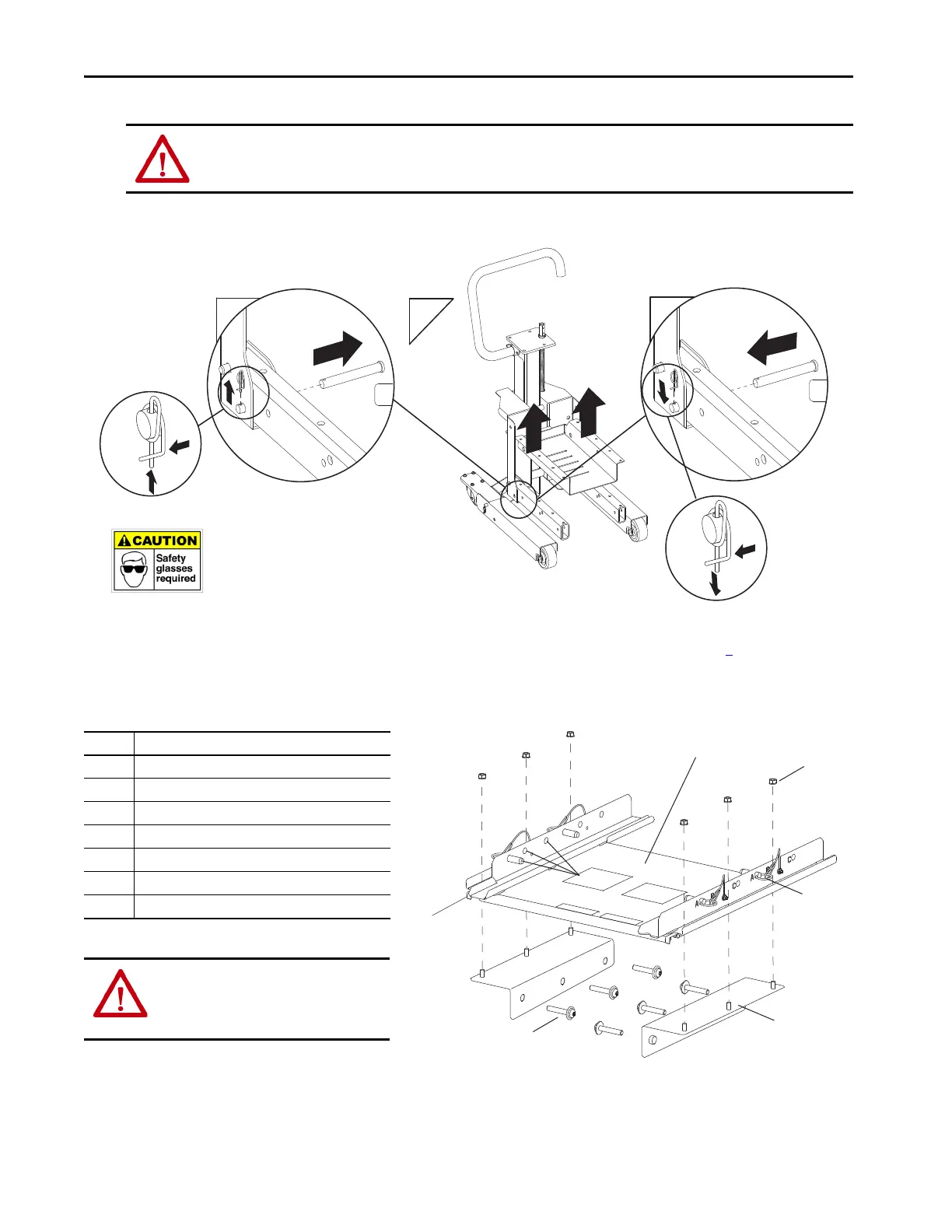 CAUTION

Safety glasses required