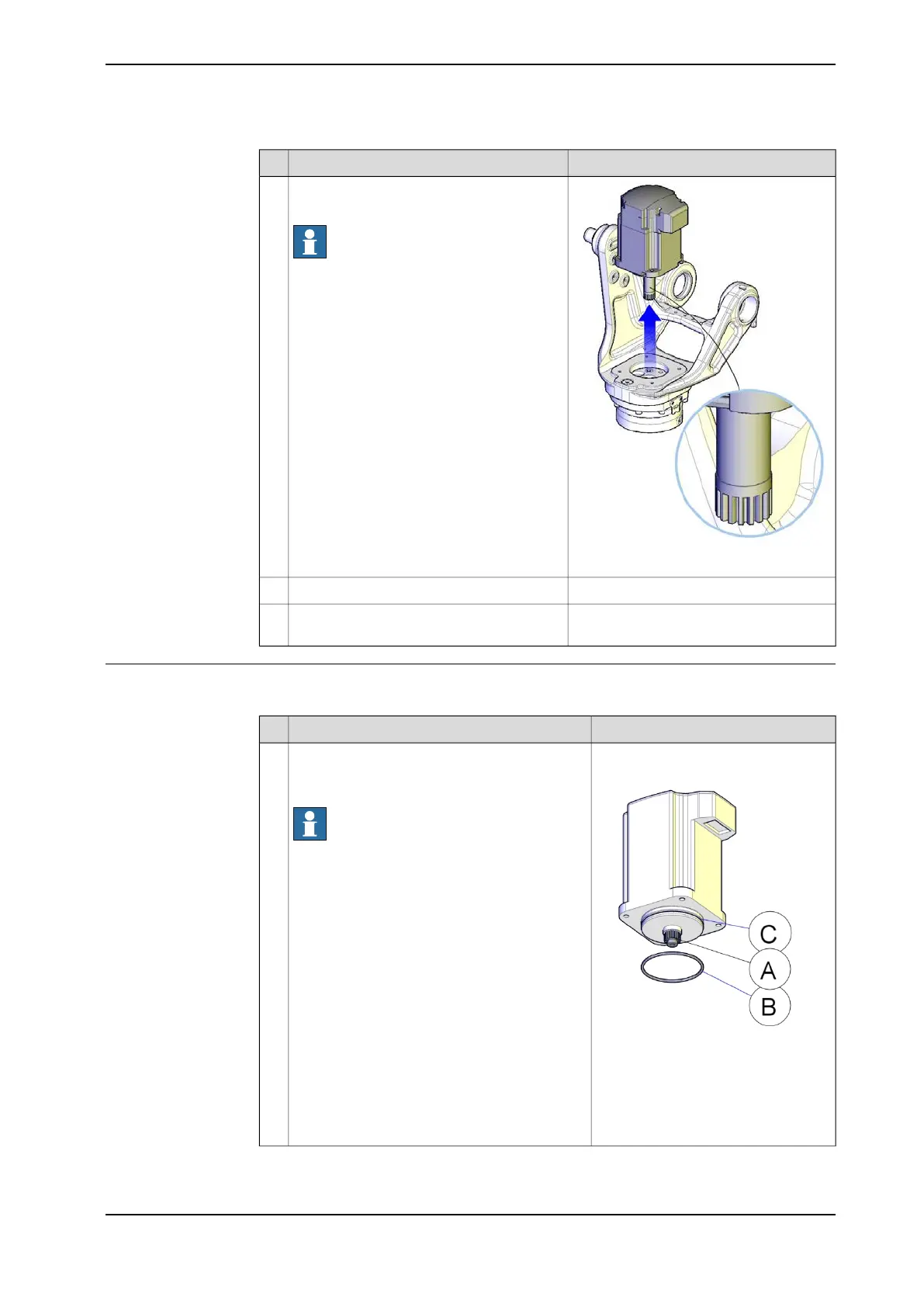 C

A

B