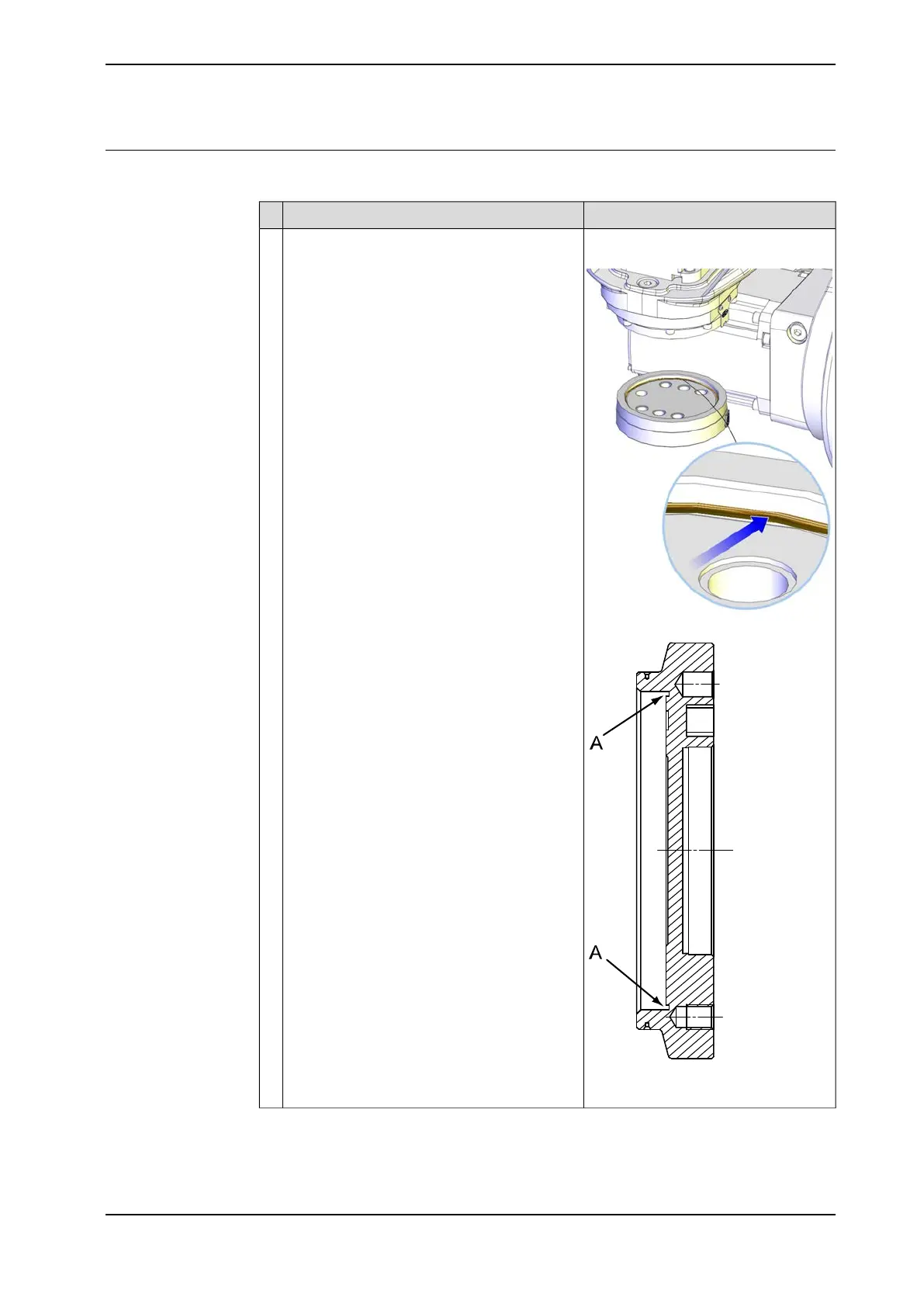 A

A