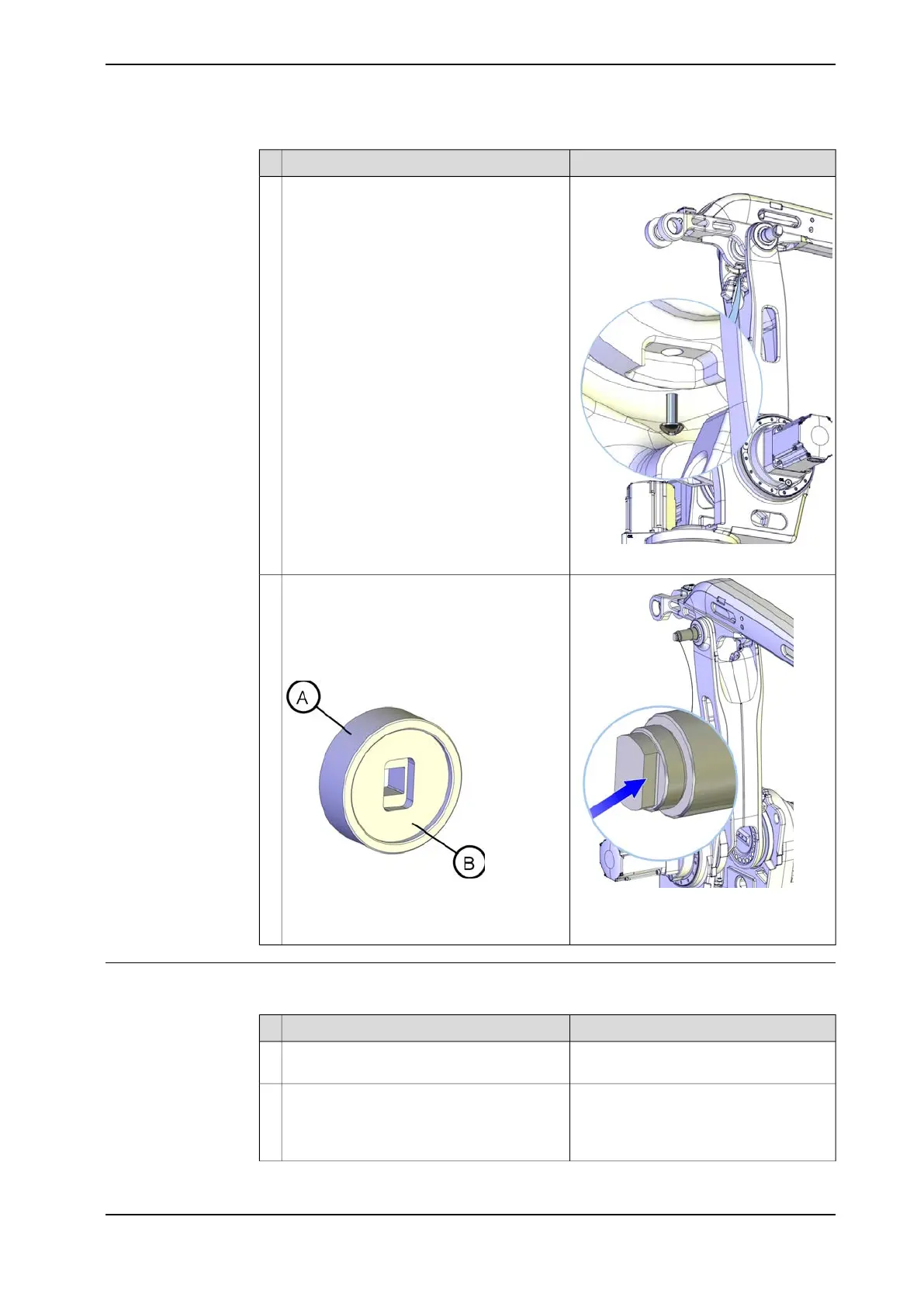 A

B