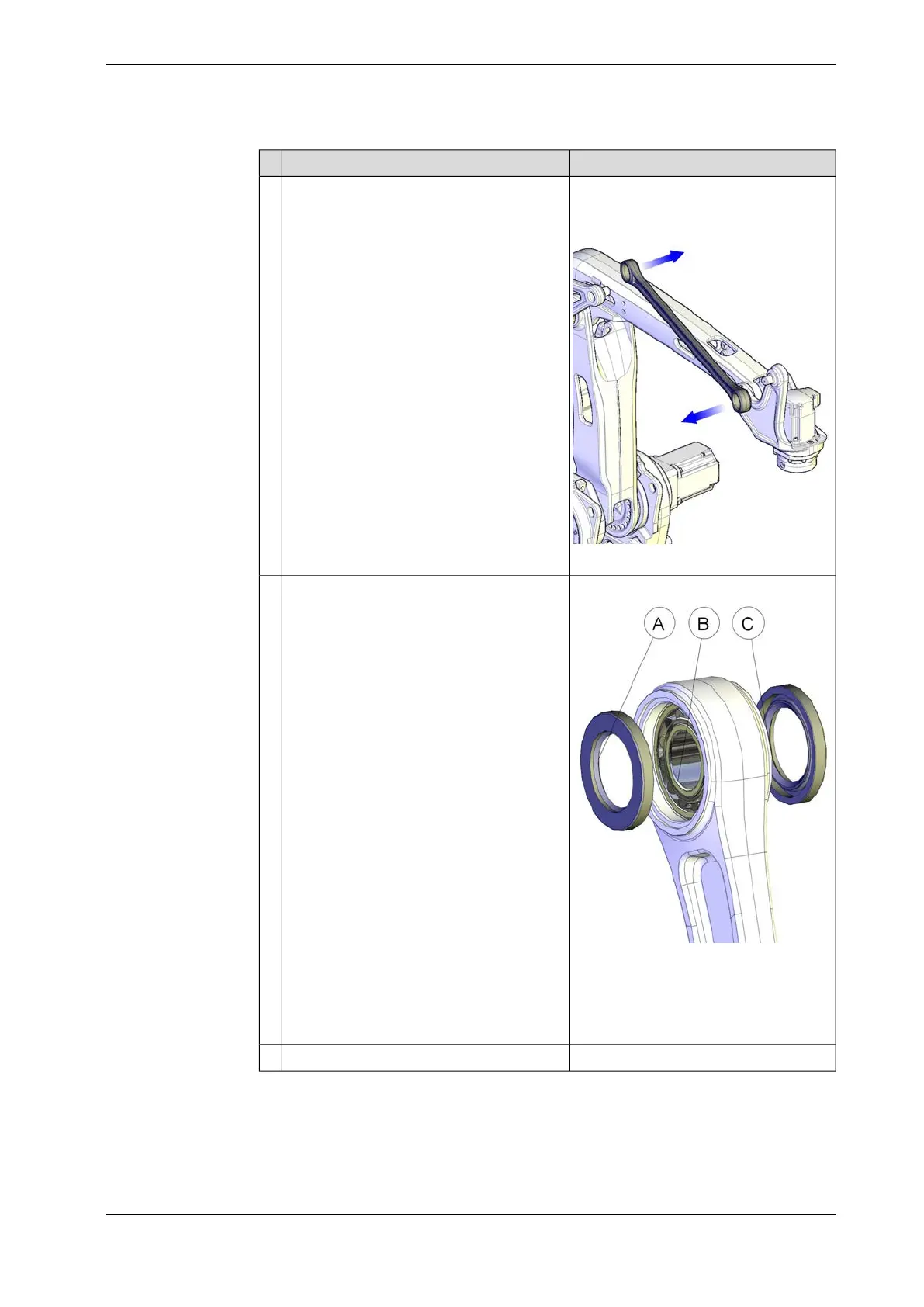 A

B

C