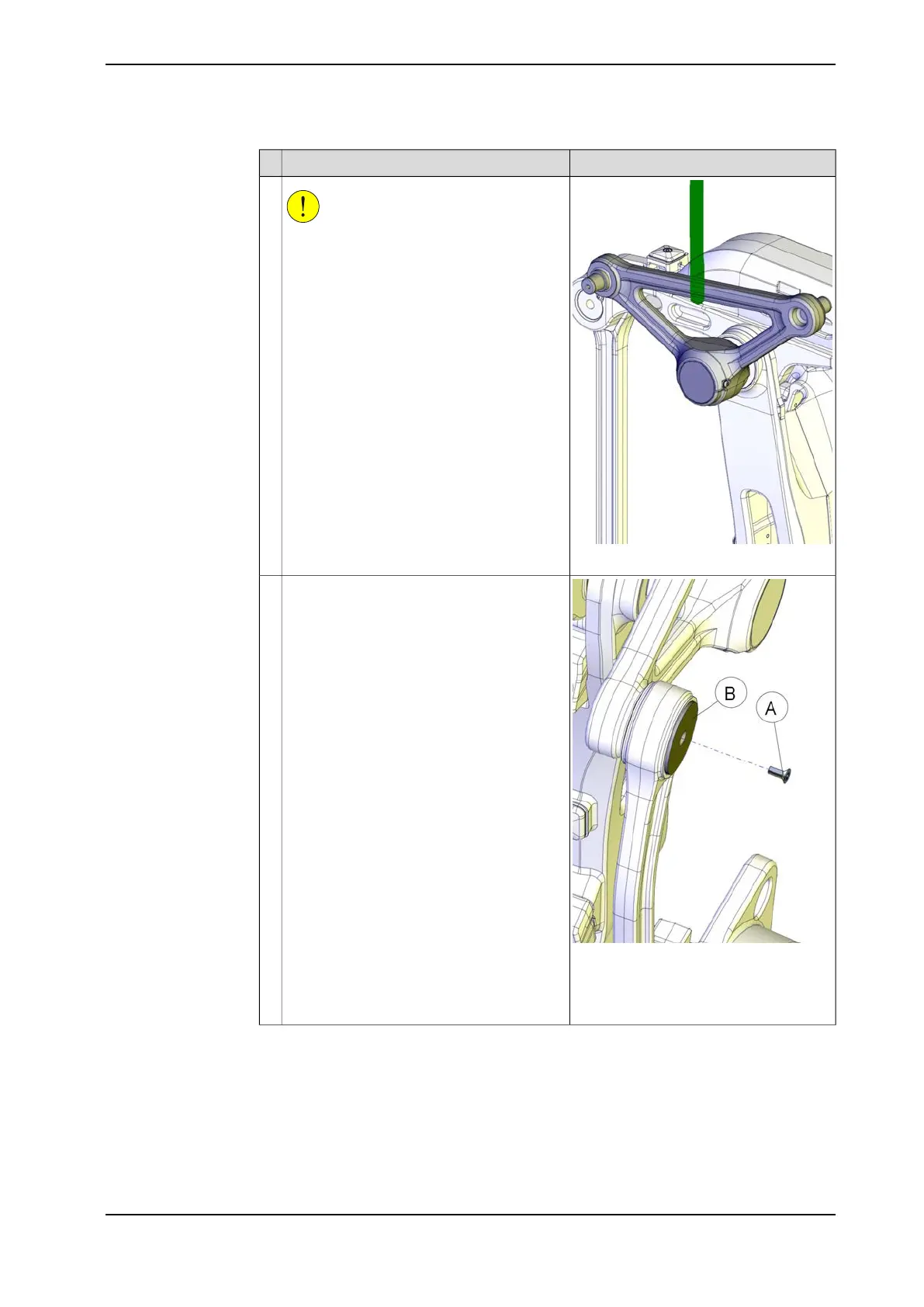 B

A