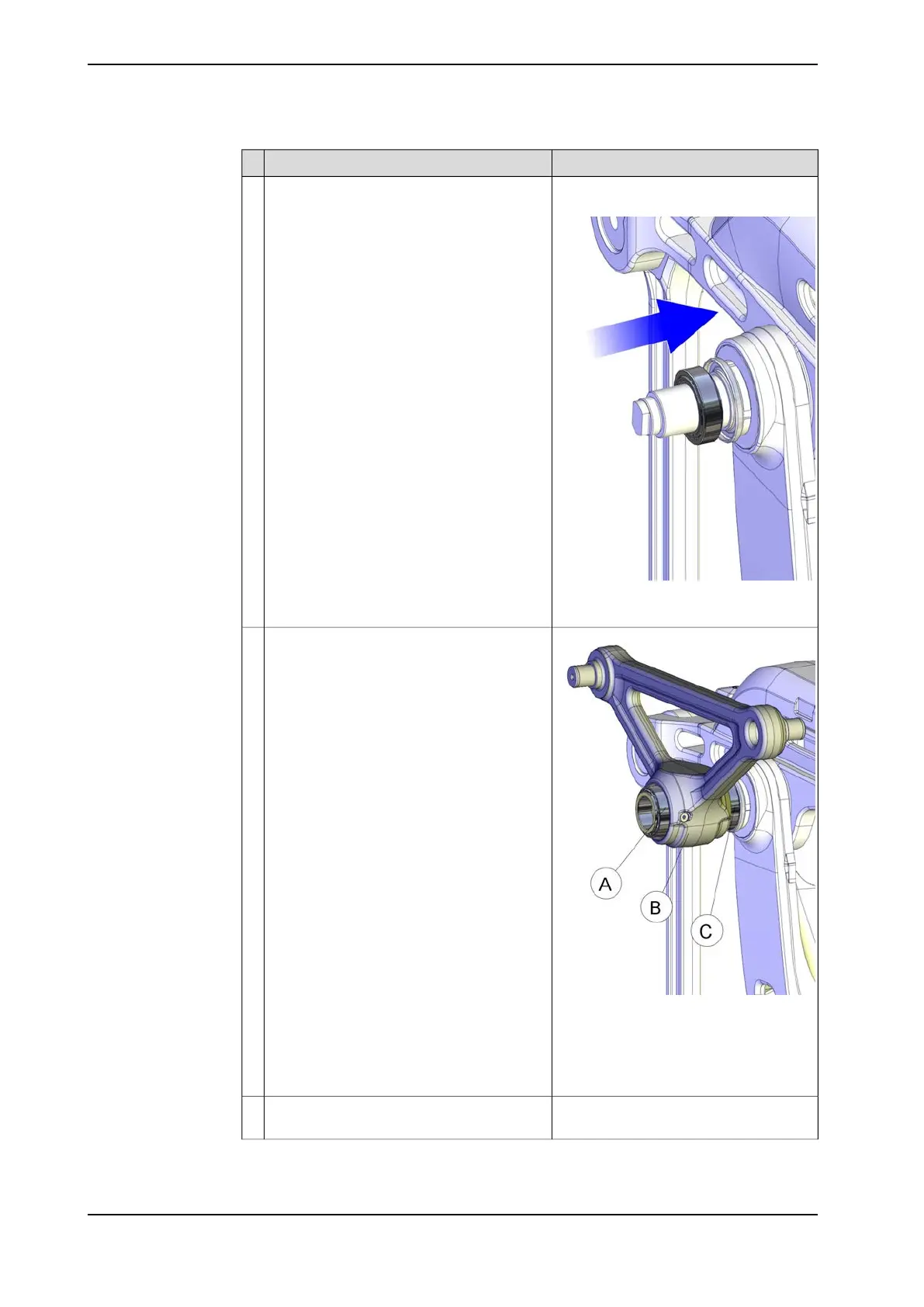 A

B

C