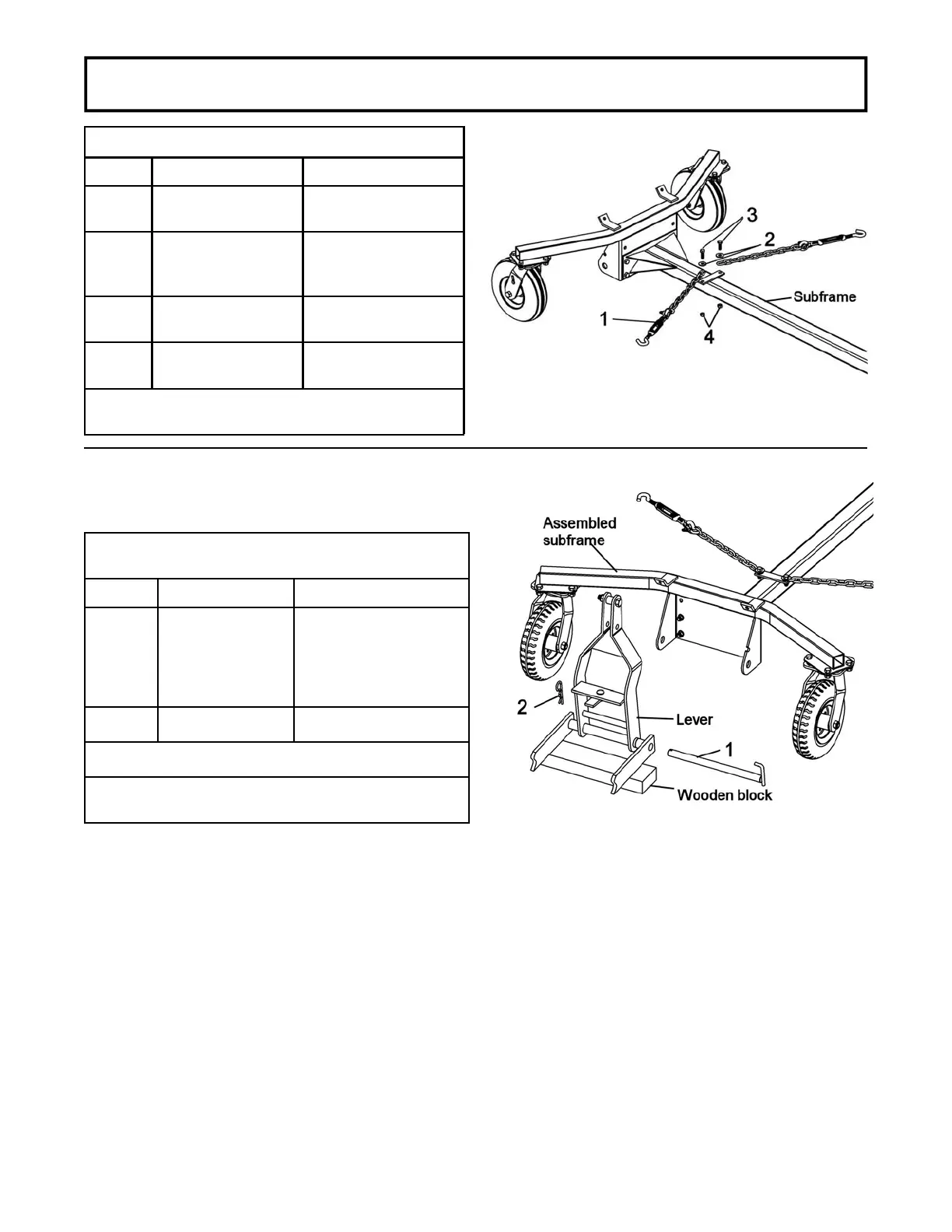 3
2
Subframe
1
4

Assembled subframe
2
Lever
1
Wooden block