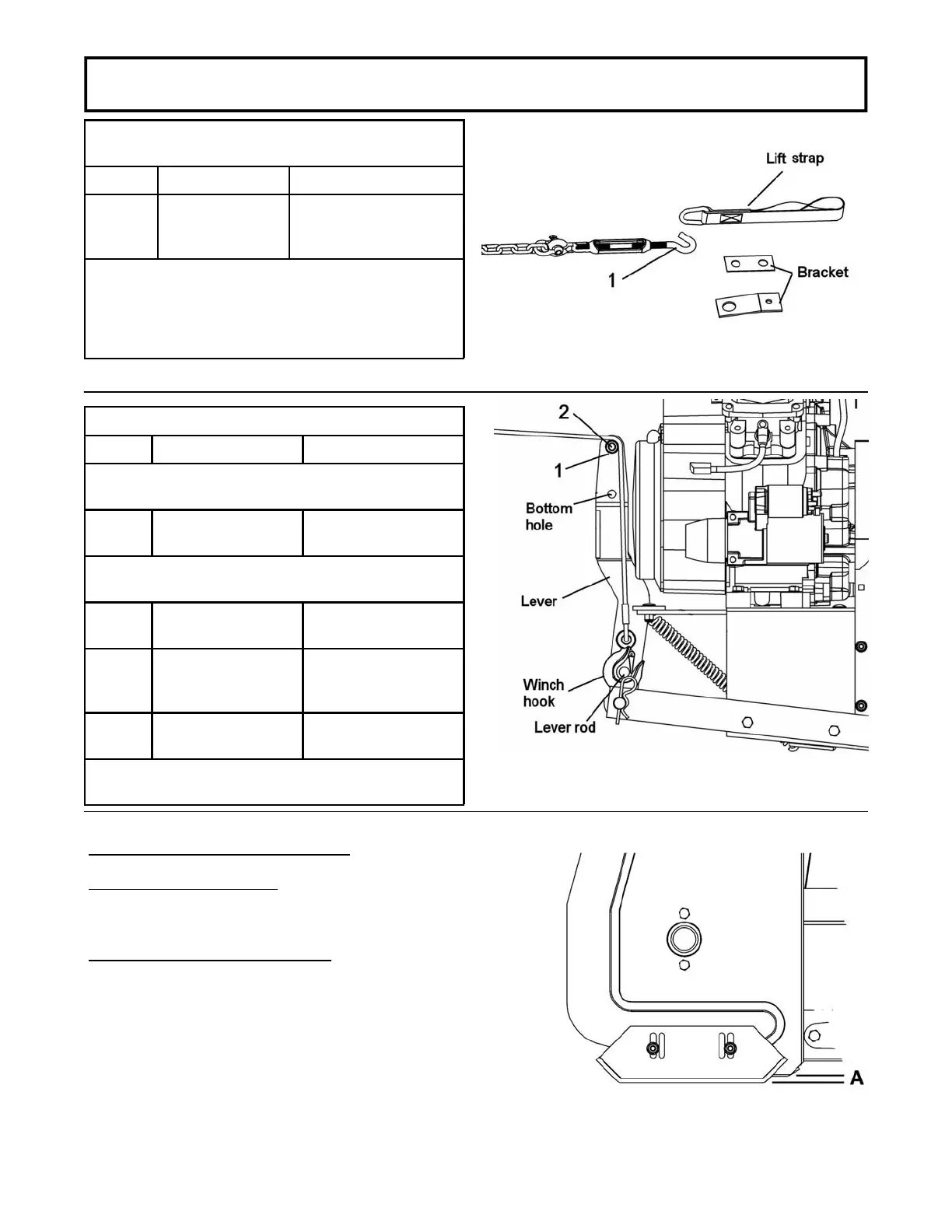 Lift strap

1

Bracket

2

1

Bottom hole

Lever

Winch hook

Lever rod

A