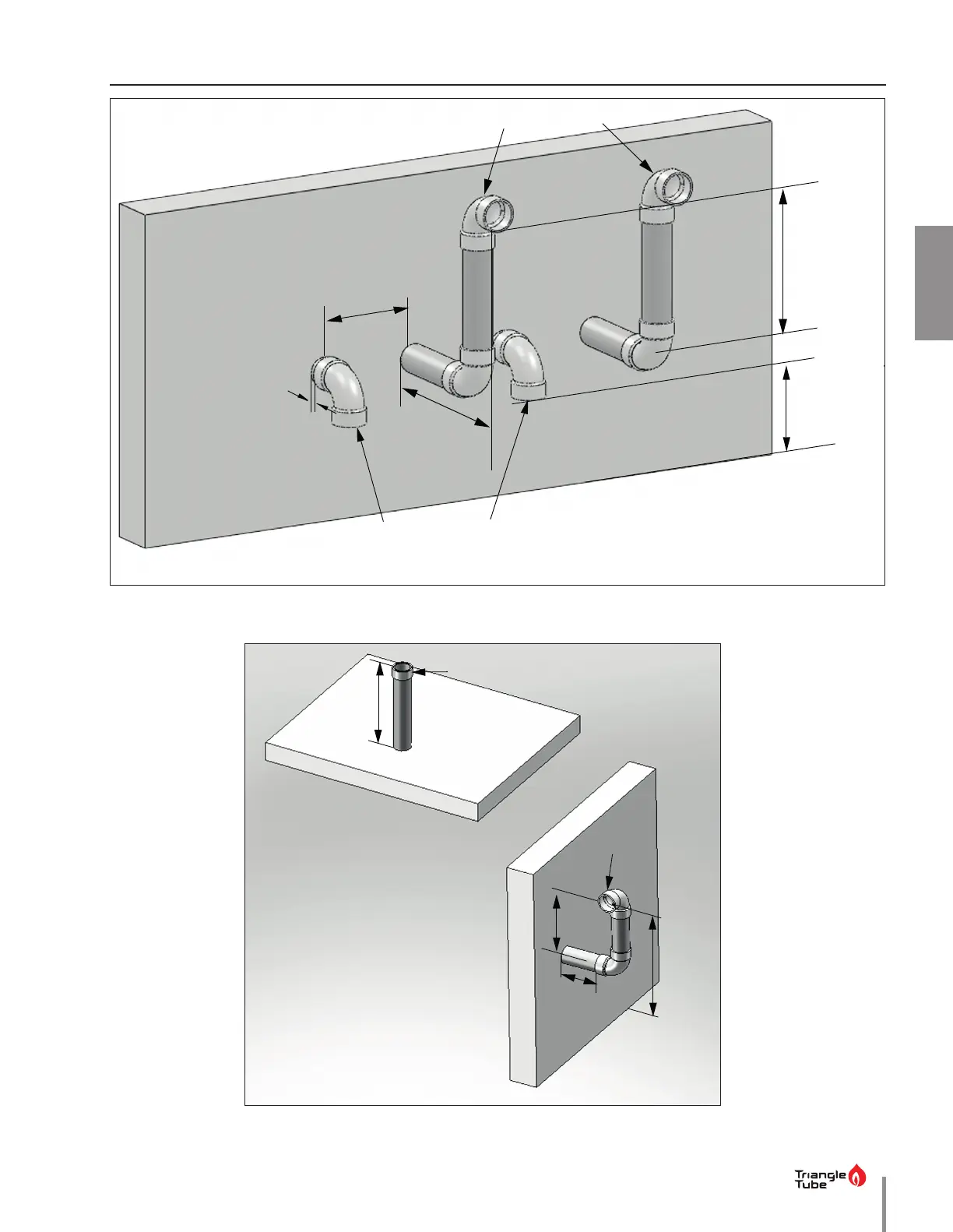 Triangle Tube