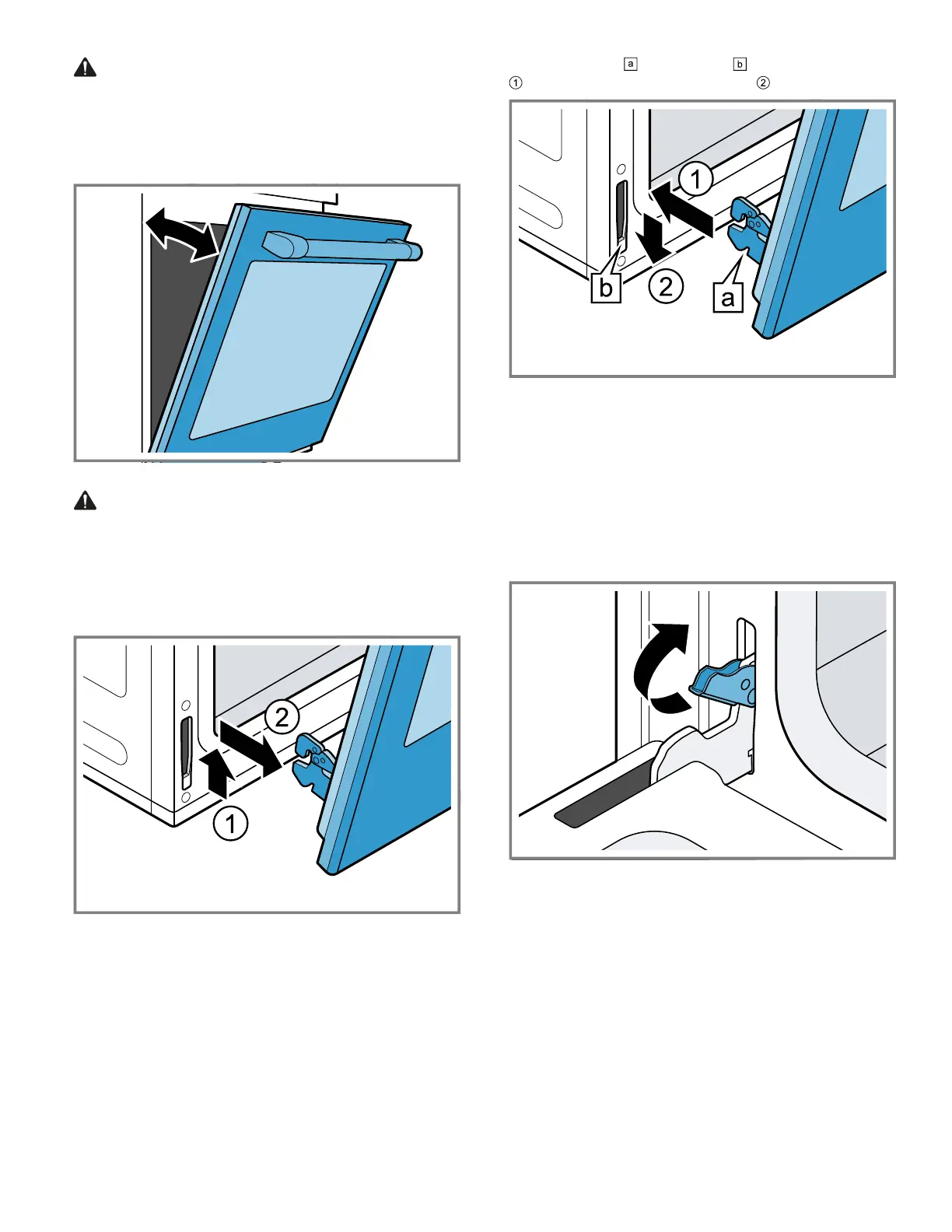 a b
① ②

1
2
b
a

2
1