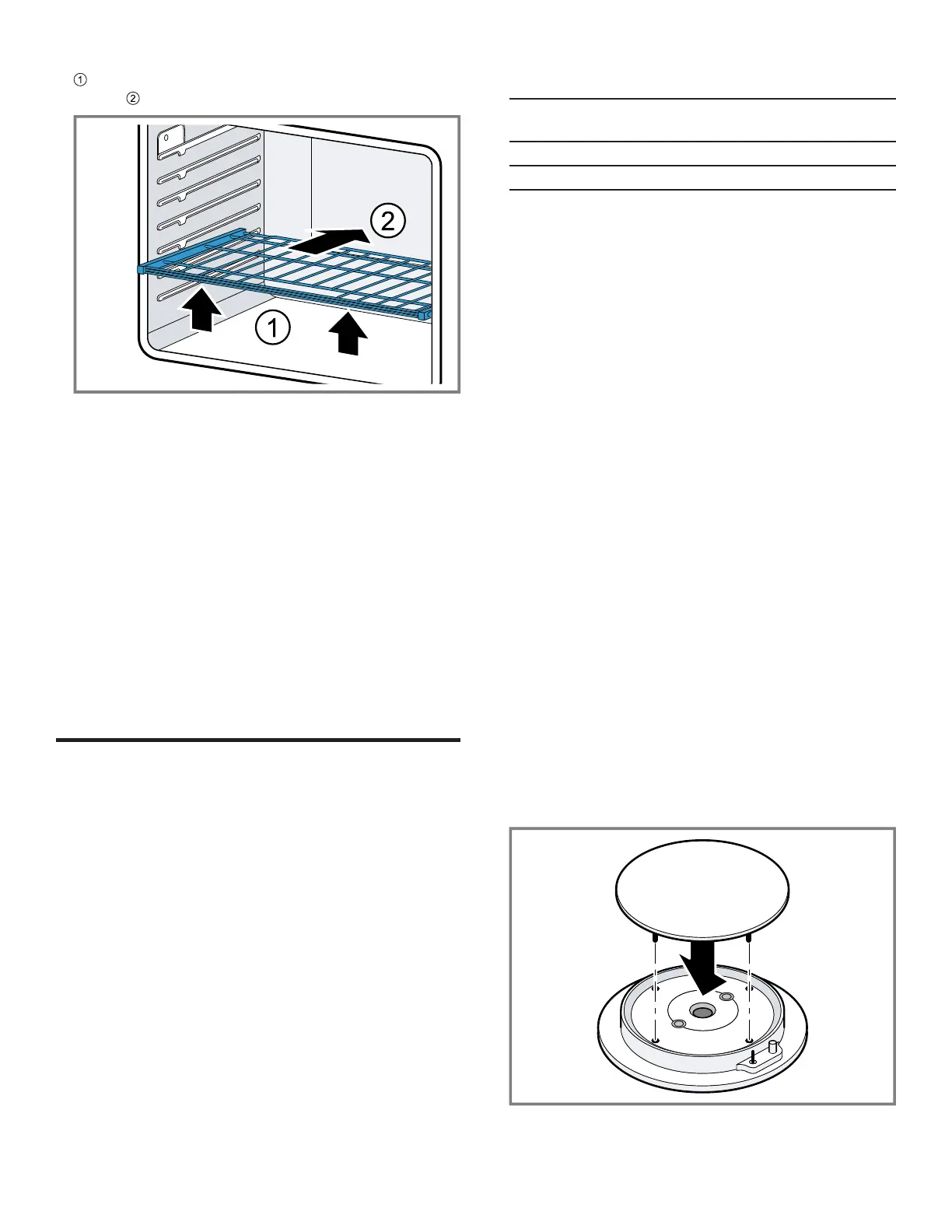 ①
②

2

1