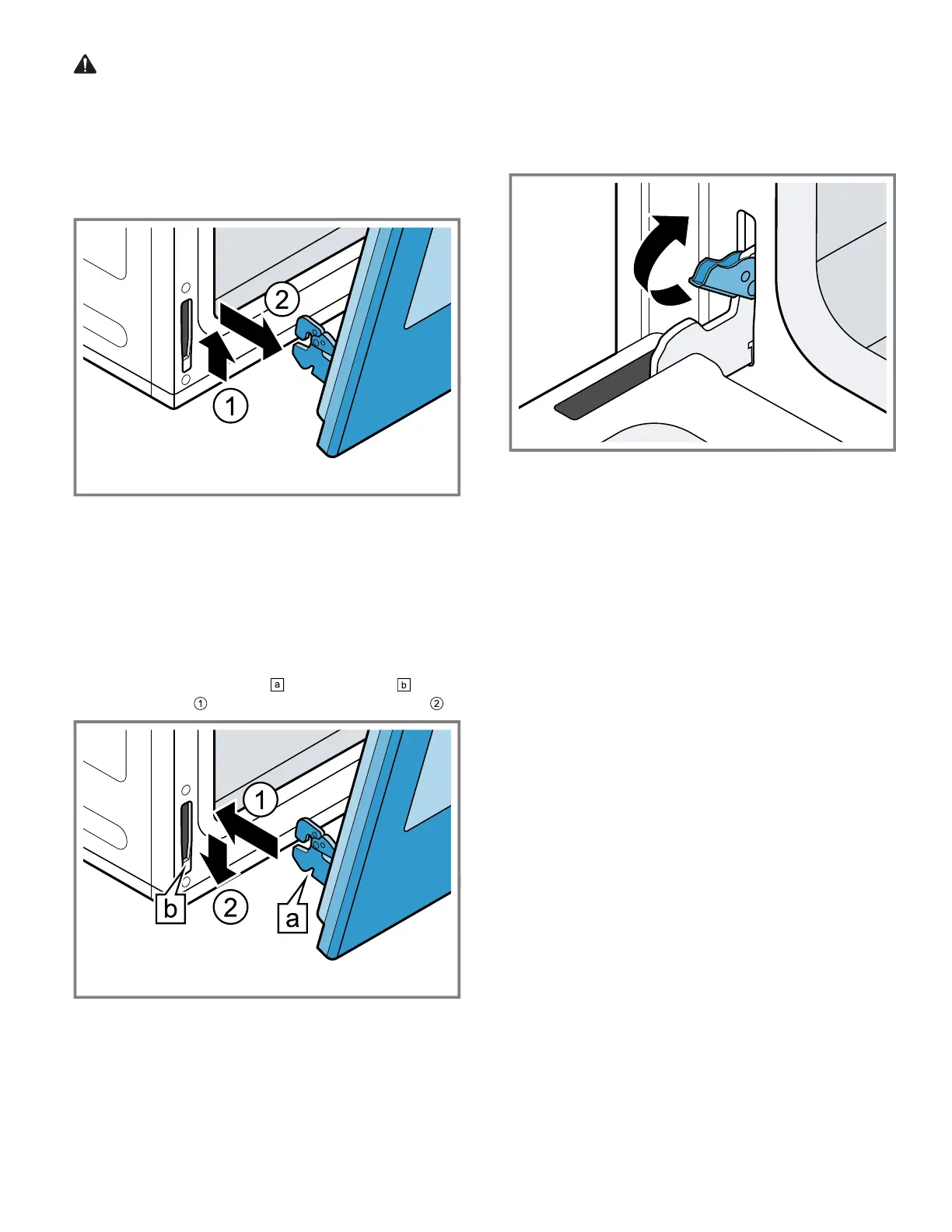 2
1
a
b
1
2
1
2
b
a