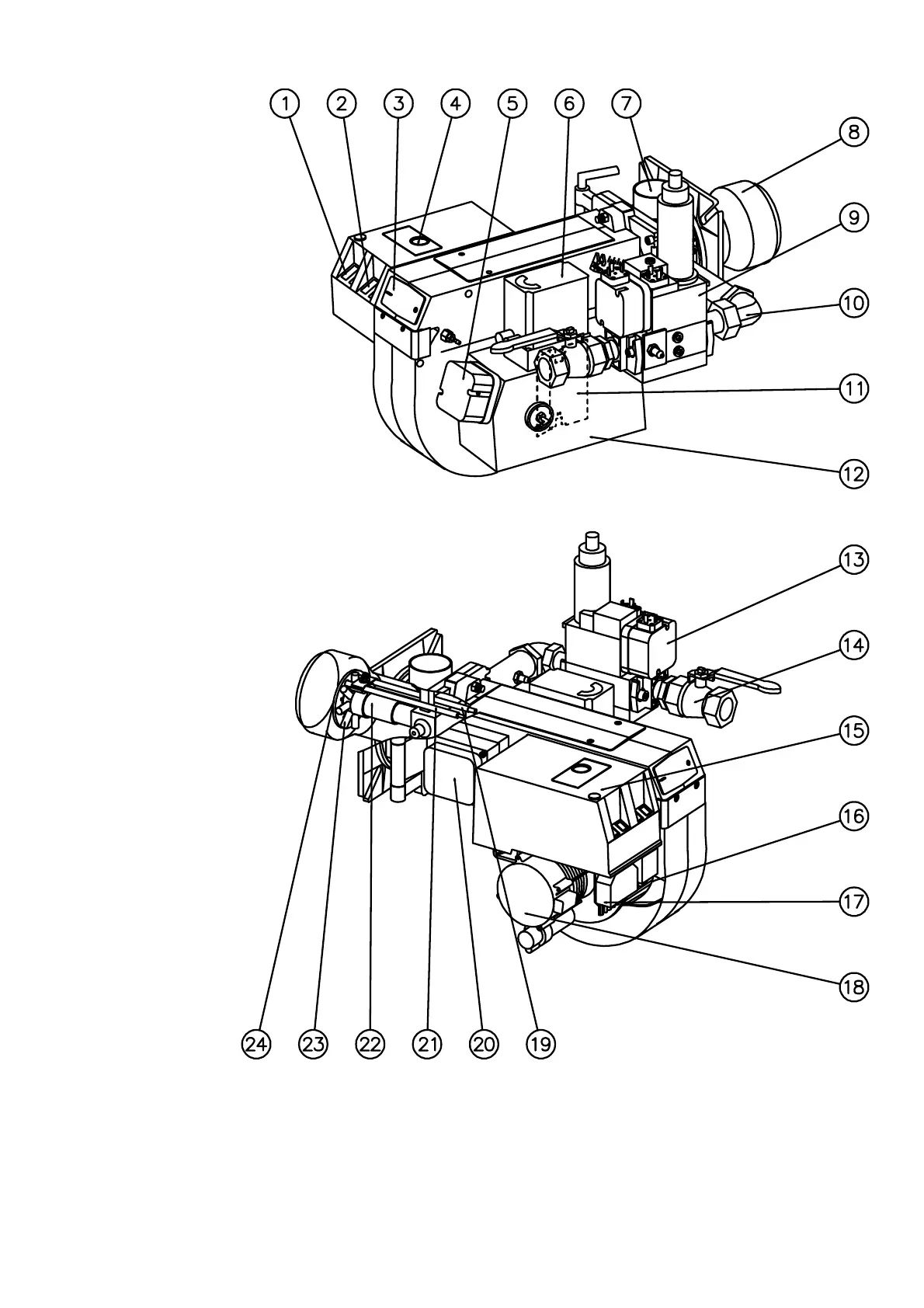 1
2
3
4
5
6
7
8
9
10
11
12
13
14
15
16
17
18
24
23
22
21
20
19