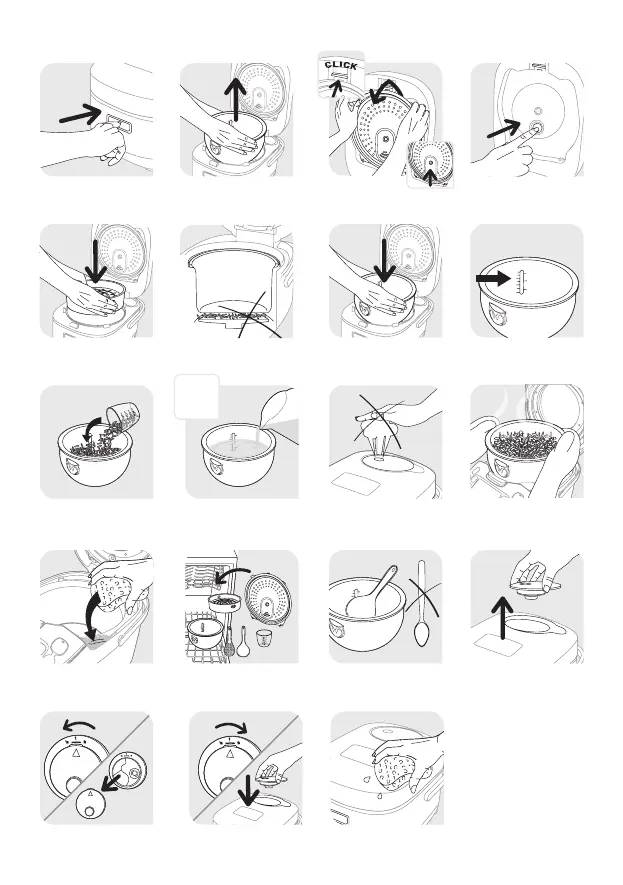 CLICK