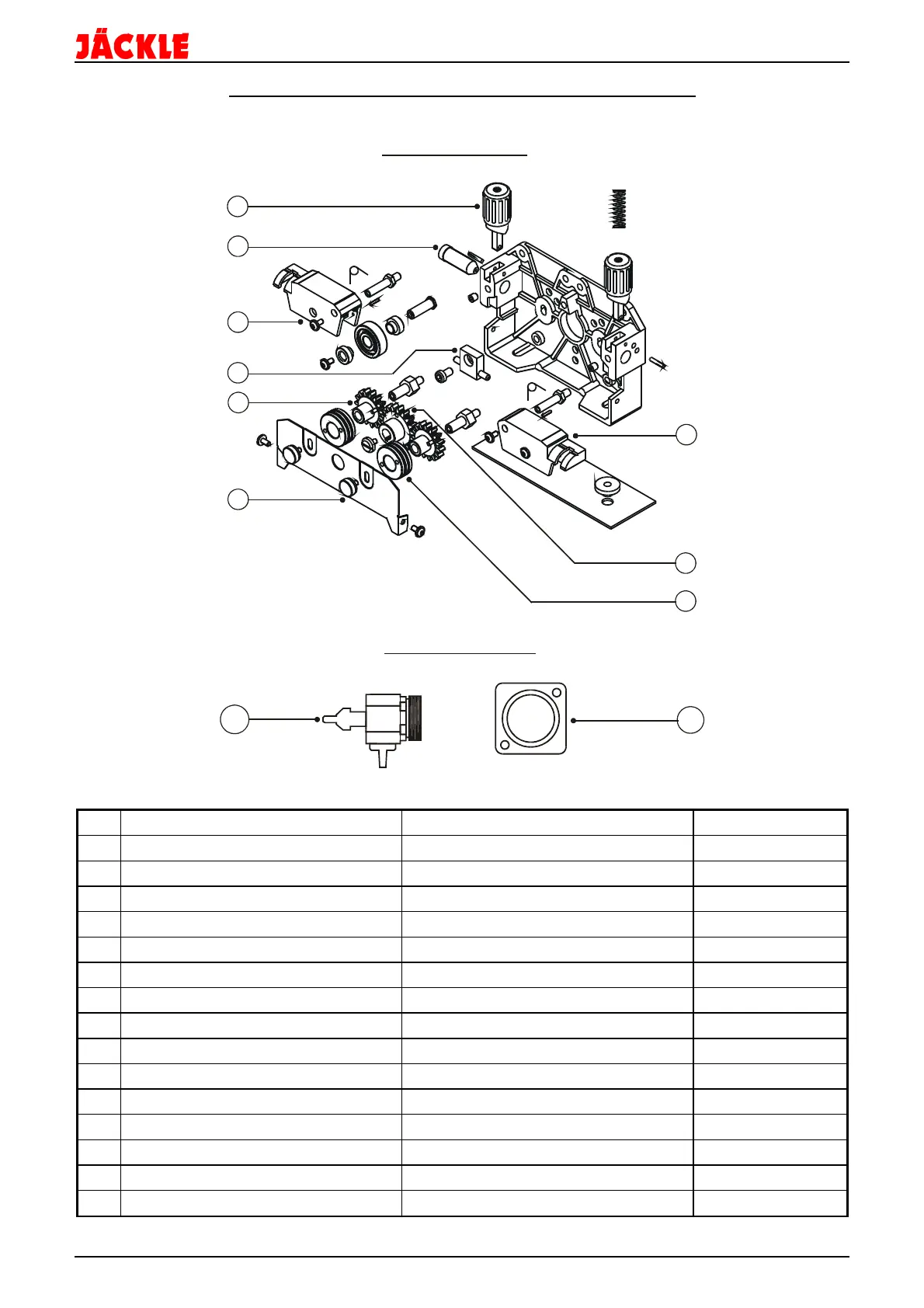 JÄCKLE