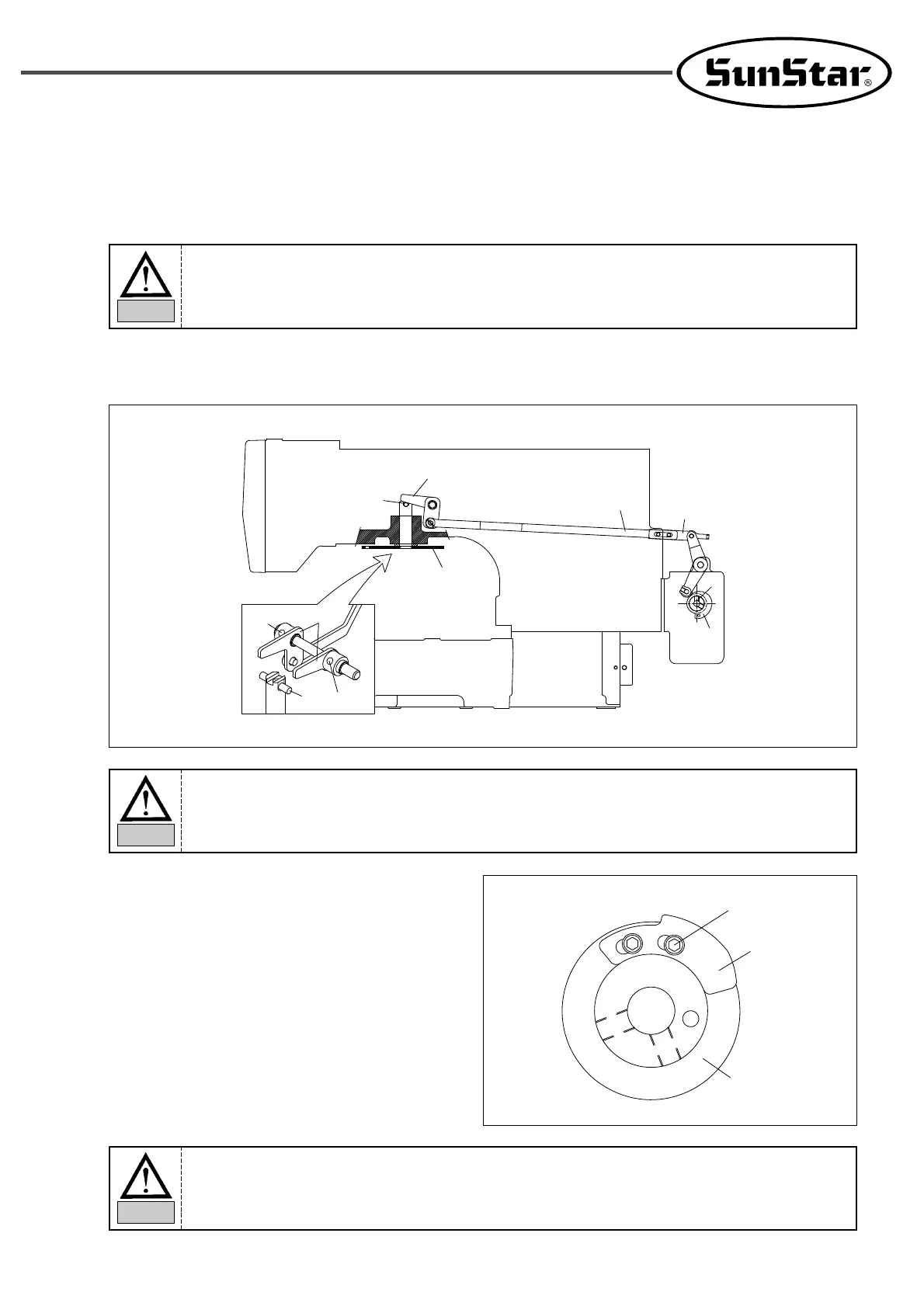 SunStar®