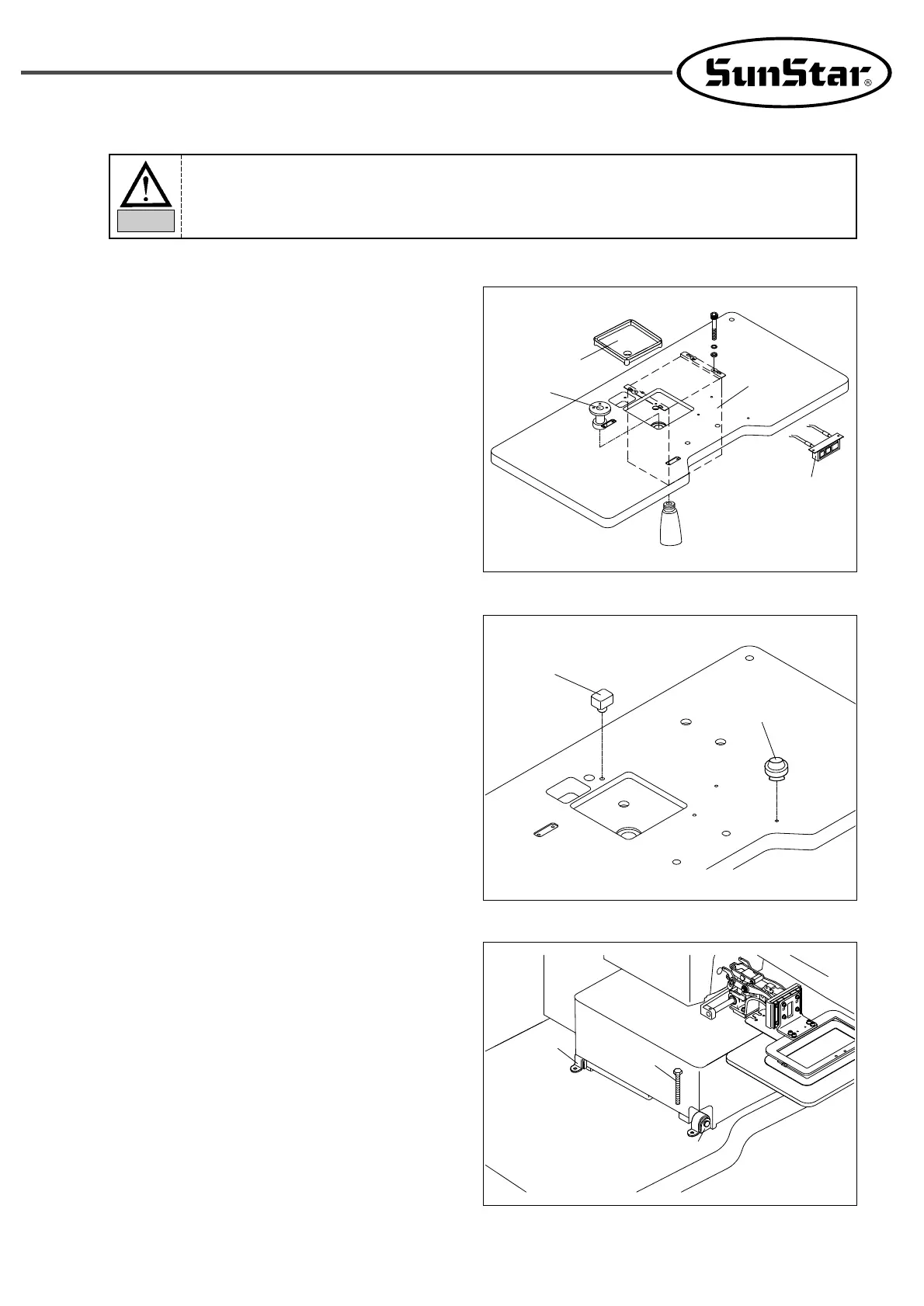 SunStar®