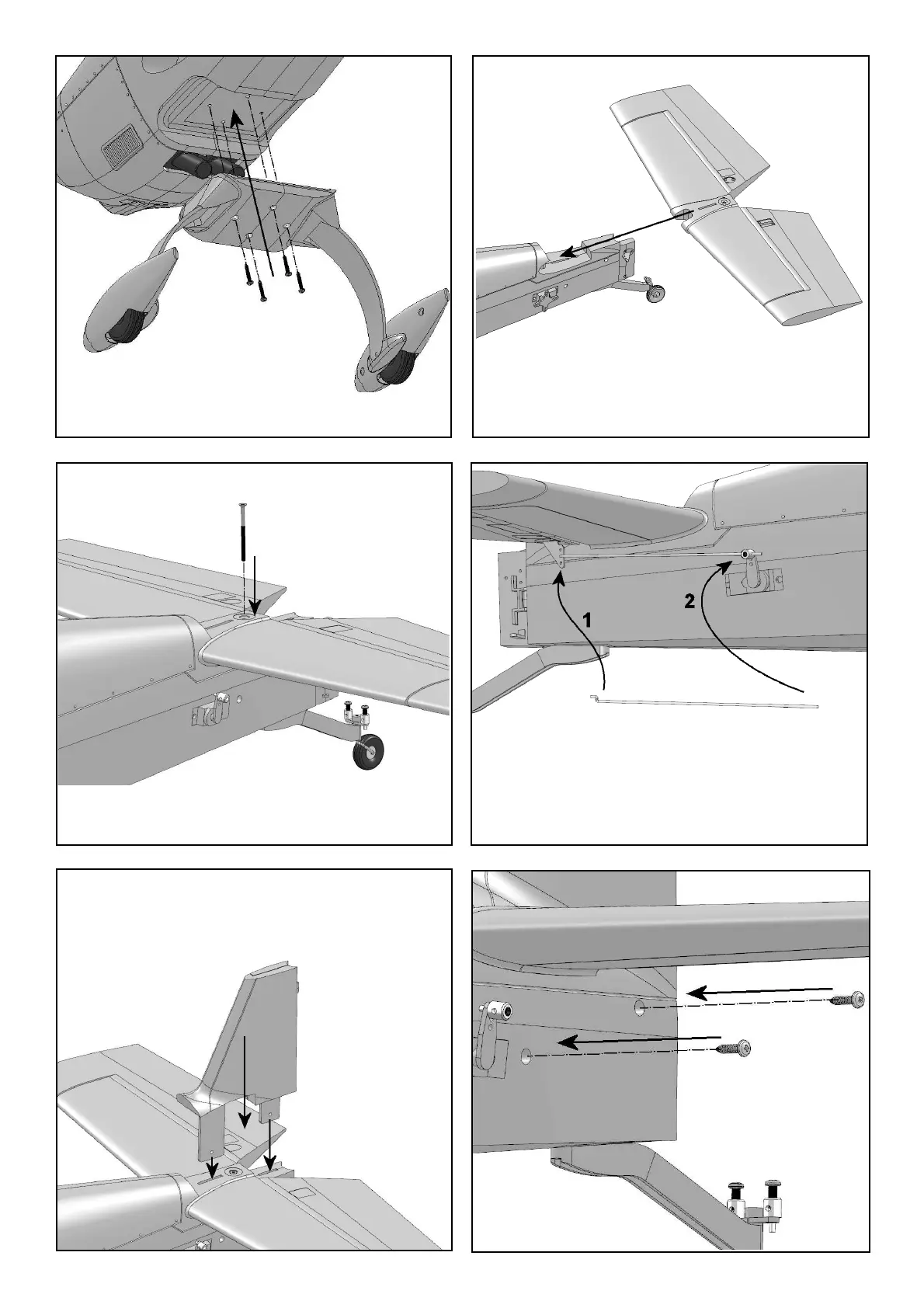 1

2