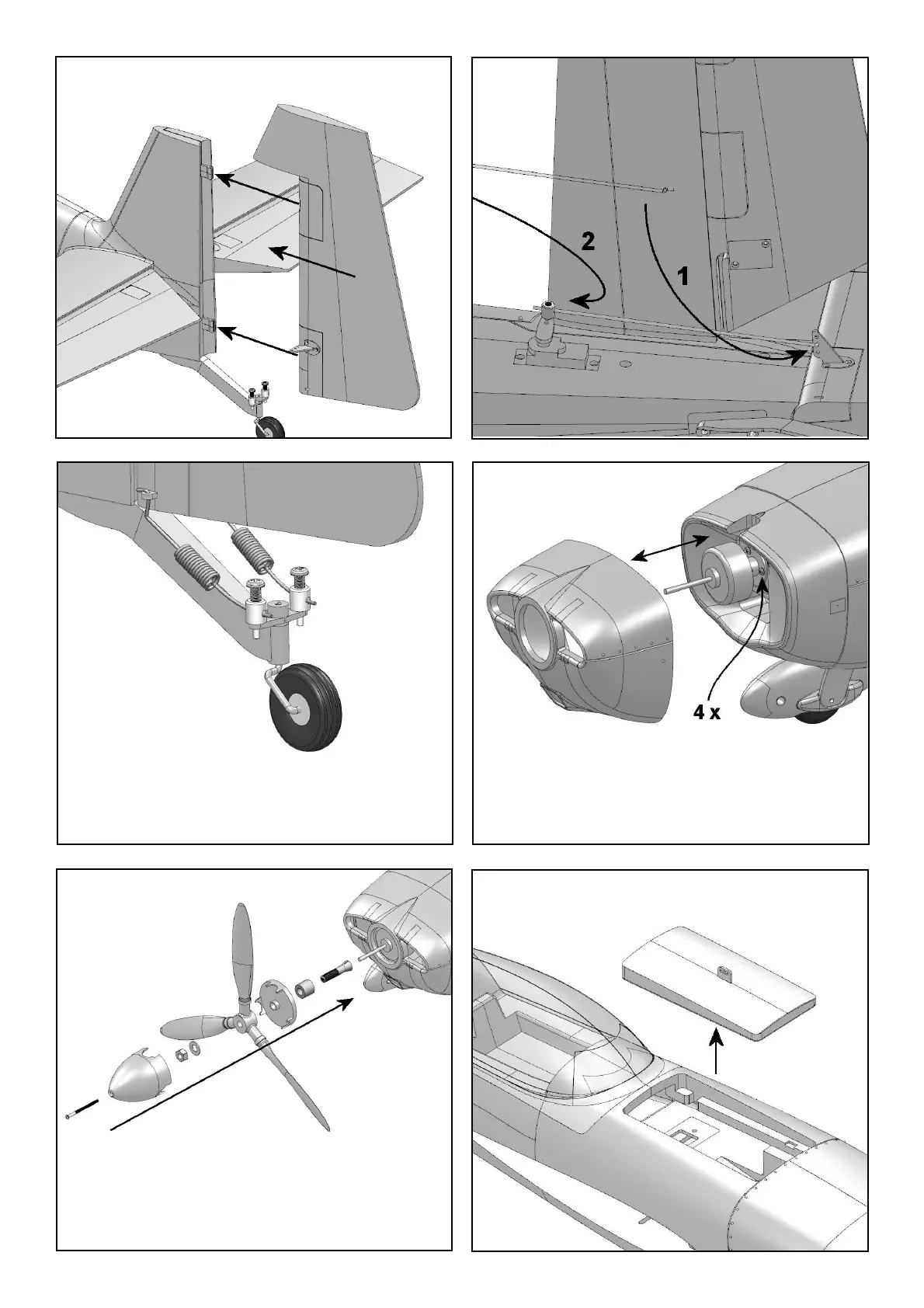 2

1

4 x