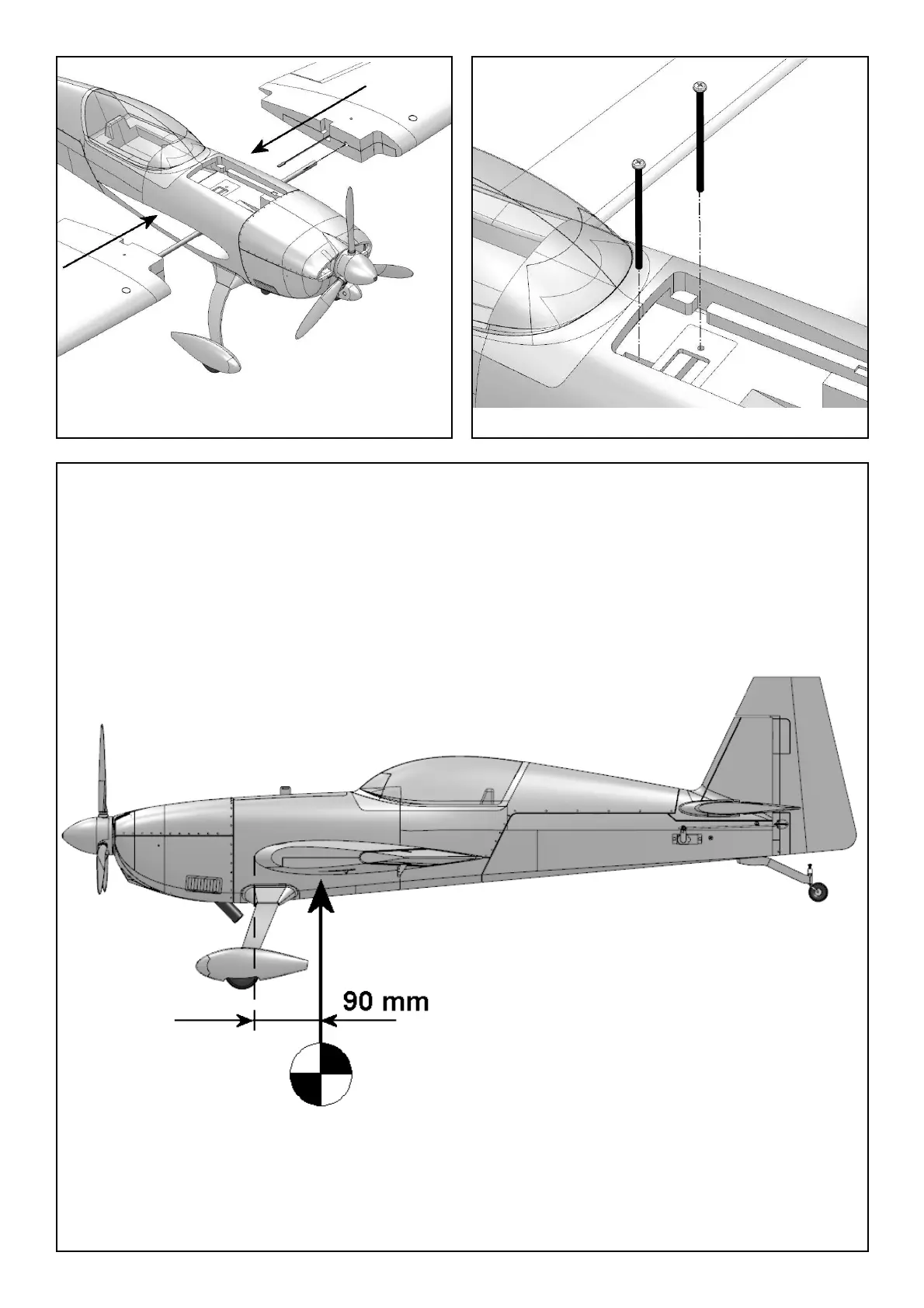 90 mm