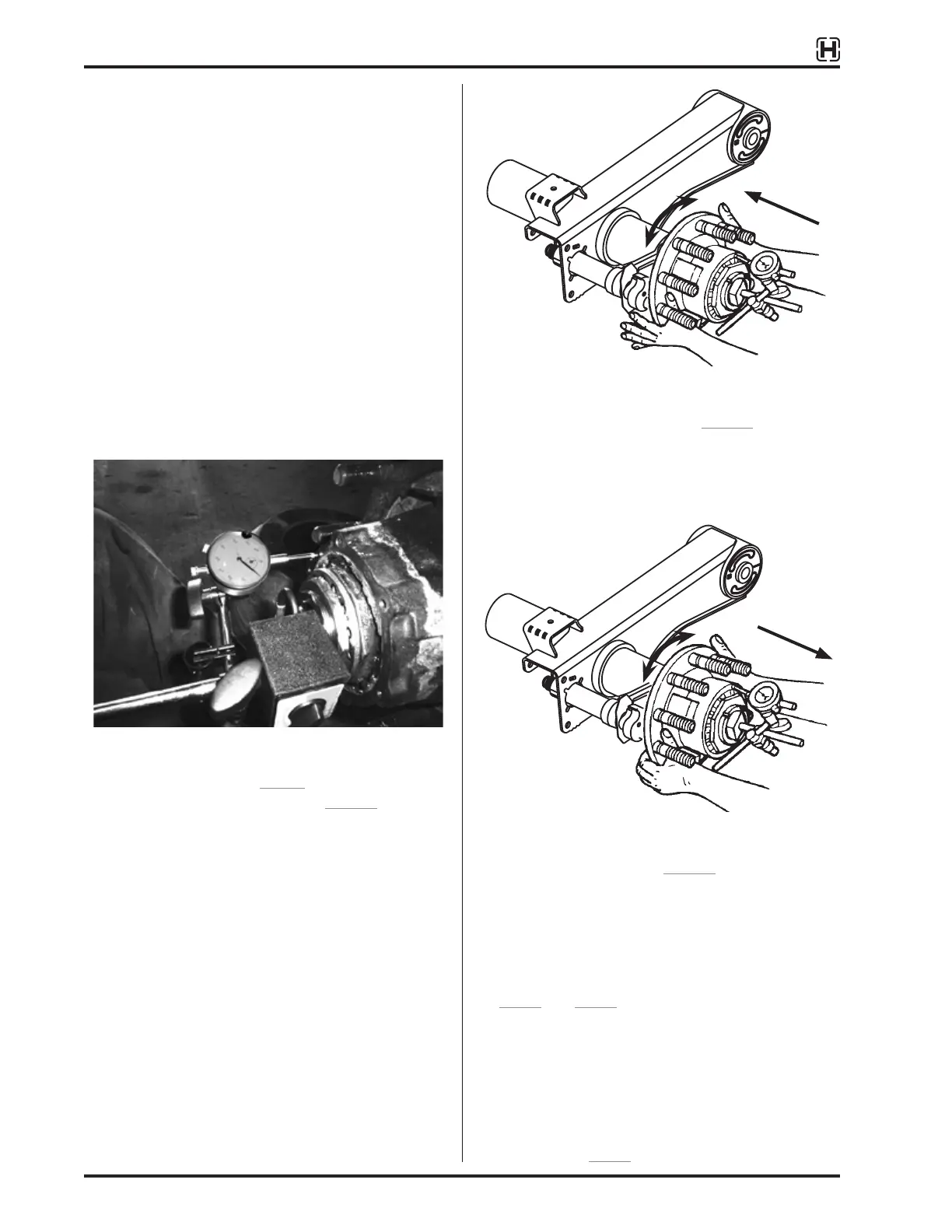 H