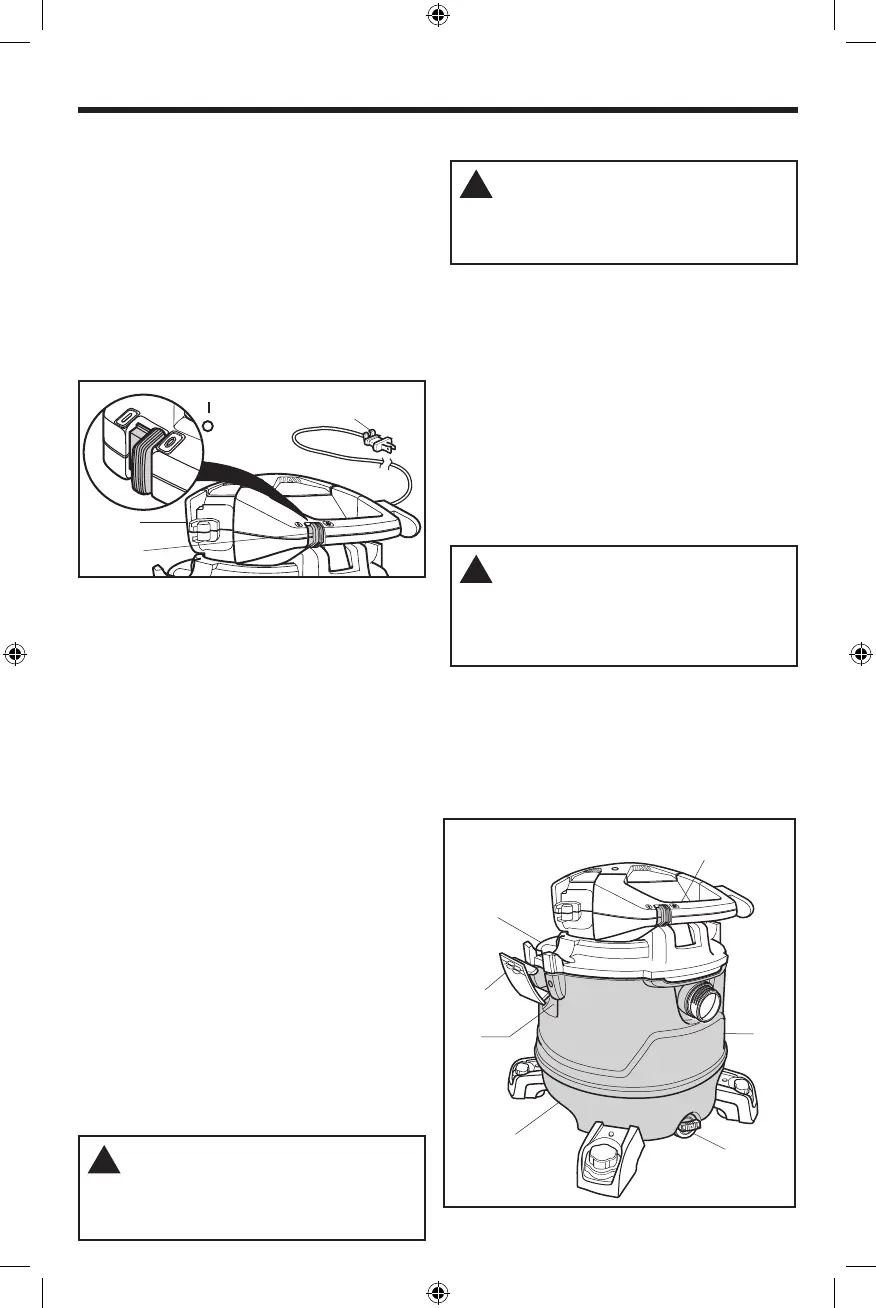 I