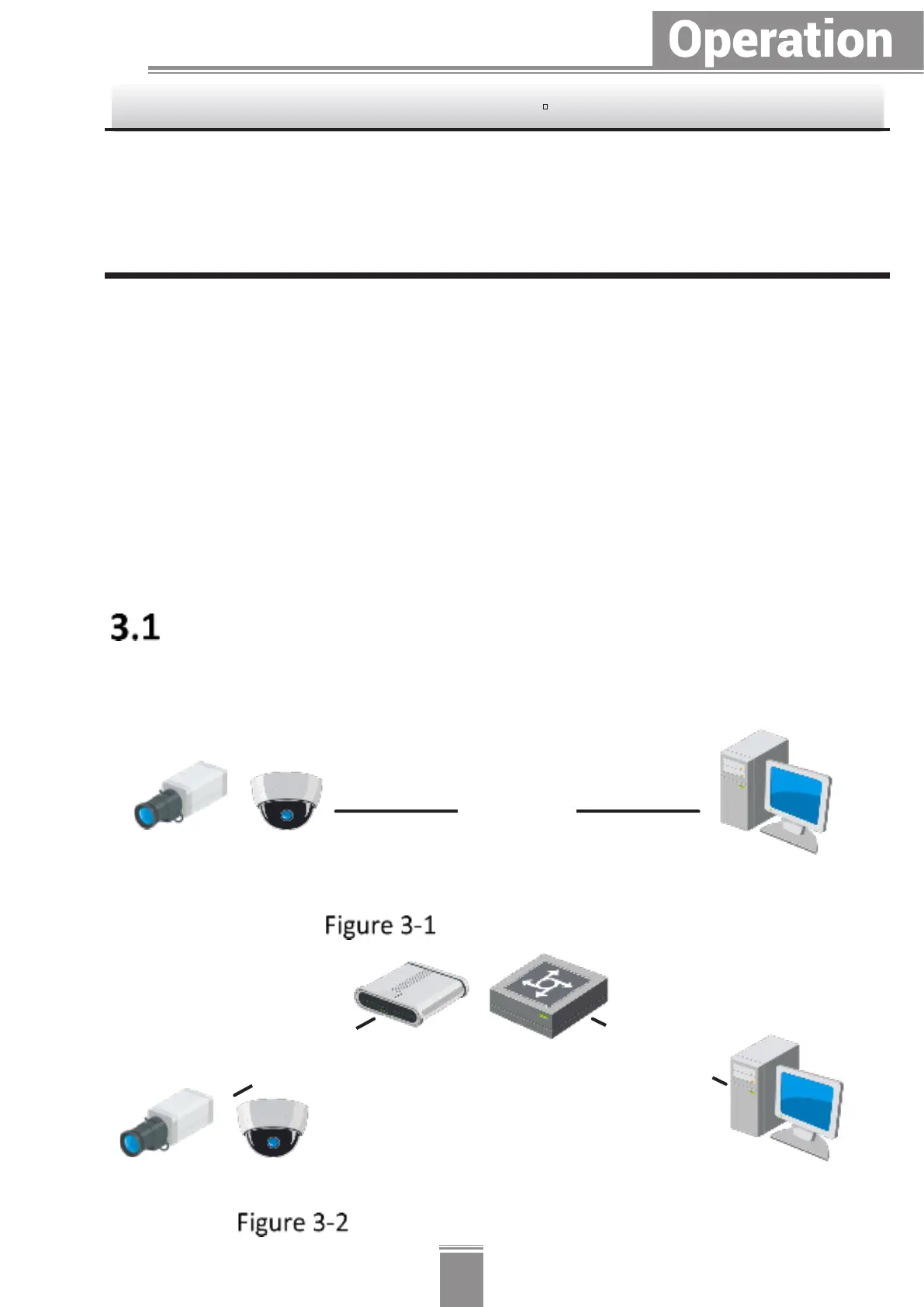 Operation

3.1

Figure 3-1

Figure 3-2