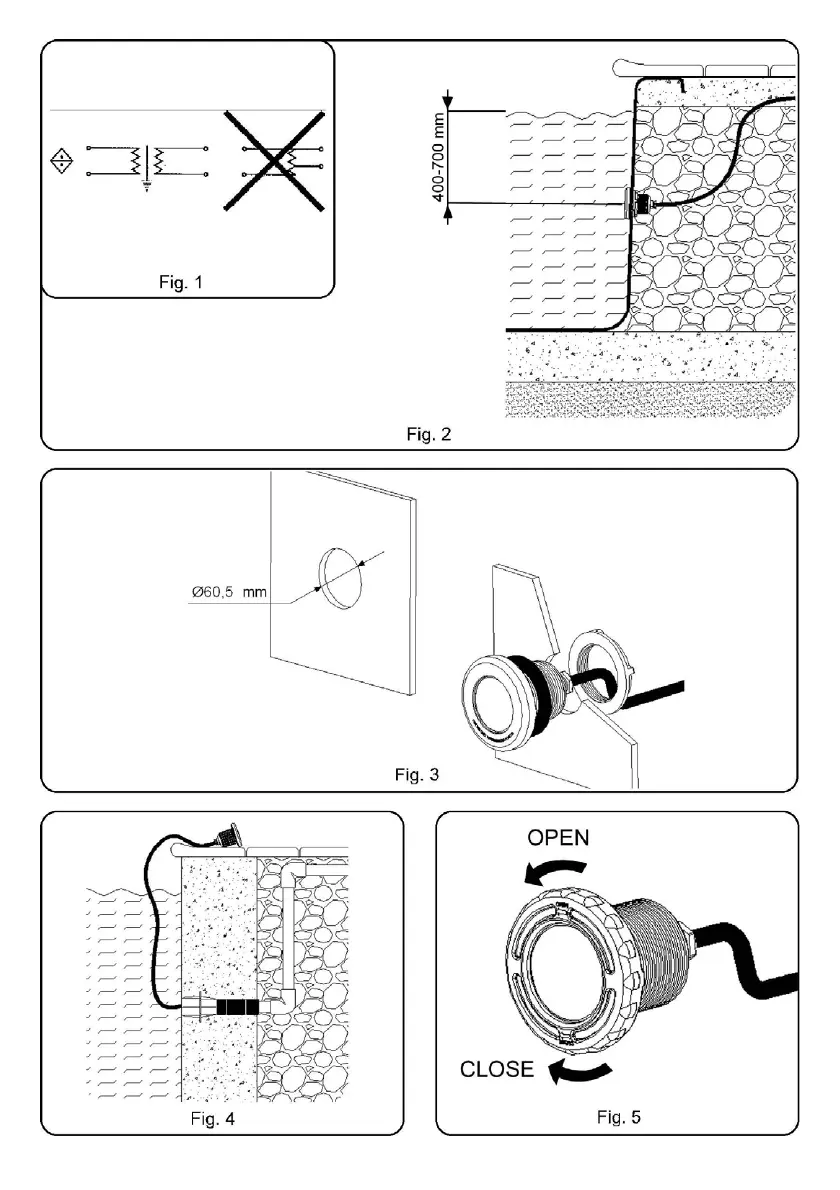 Fig. 1

400-700 mm

Fig. 2

Ø60,5 mm

Fig. 3

Fig. 4

OPEN

CLOSE

Fig. 5