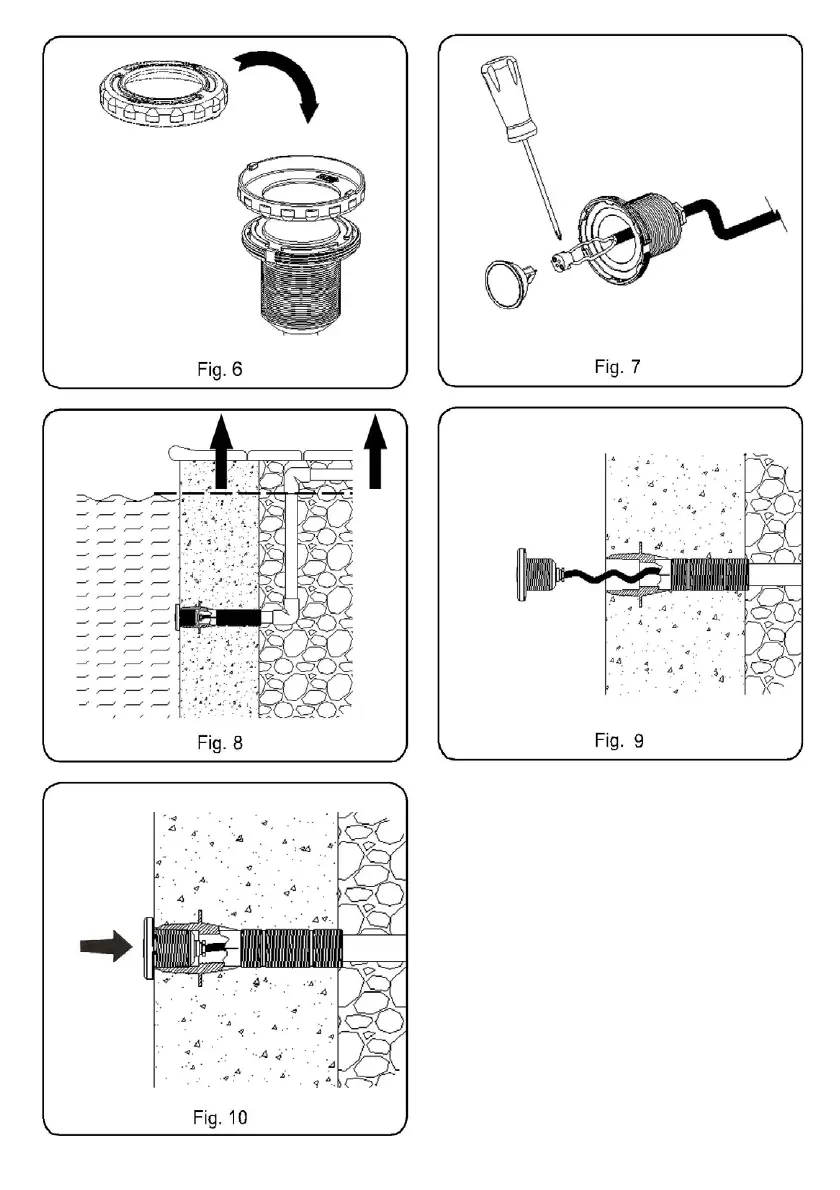 Fig. 6

Fig. 7

Fig. 8

Fig. 9

Fig. 10