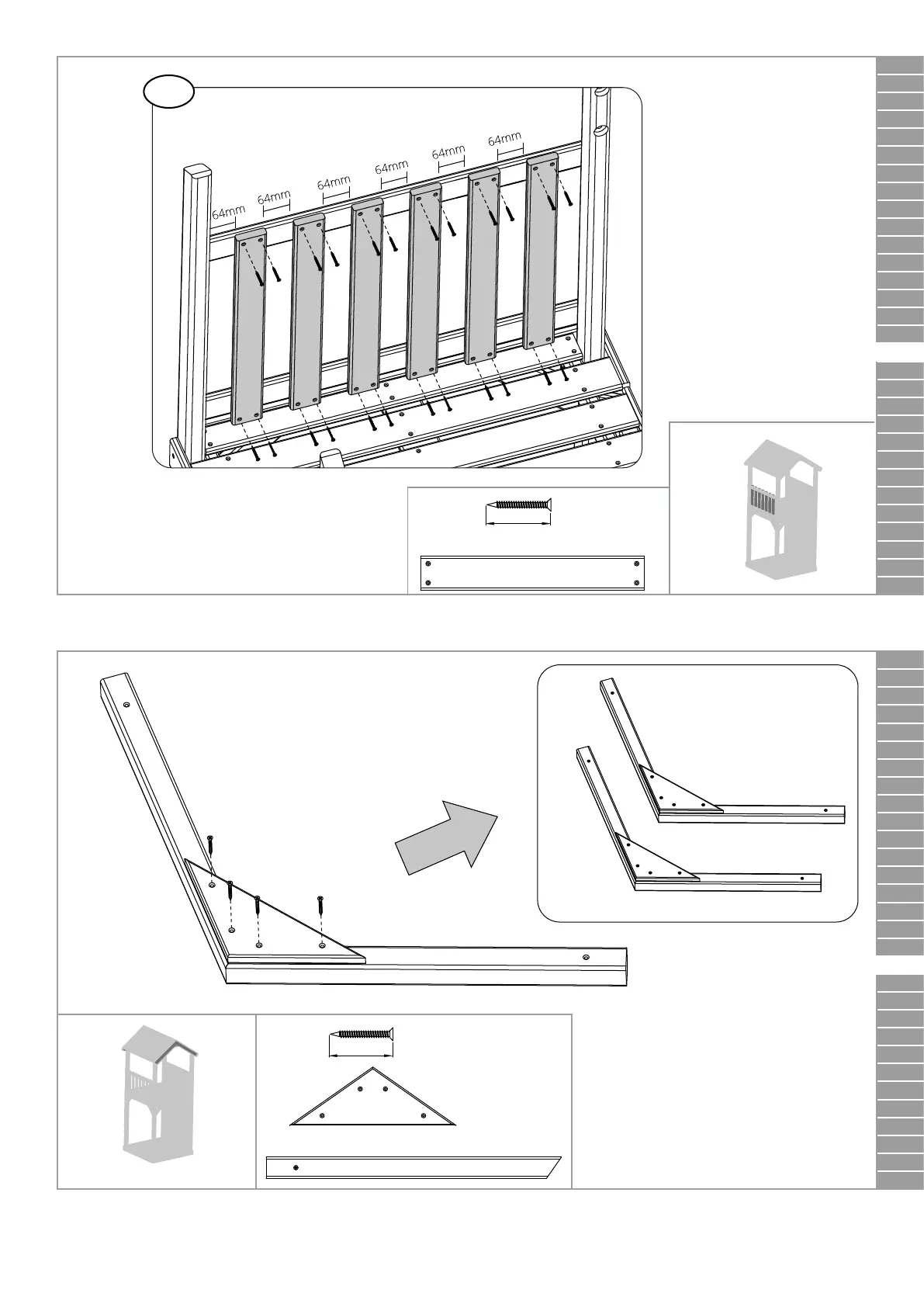 64mm 64mm 64mm 64mm 64mm 64mm