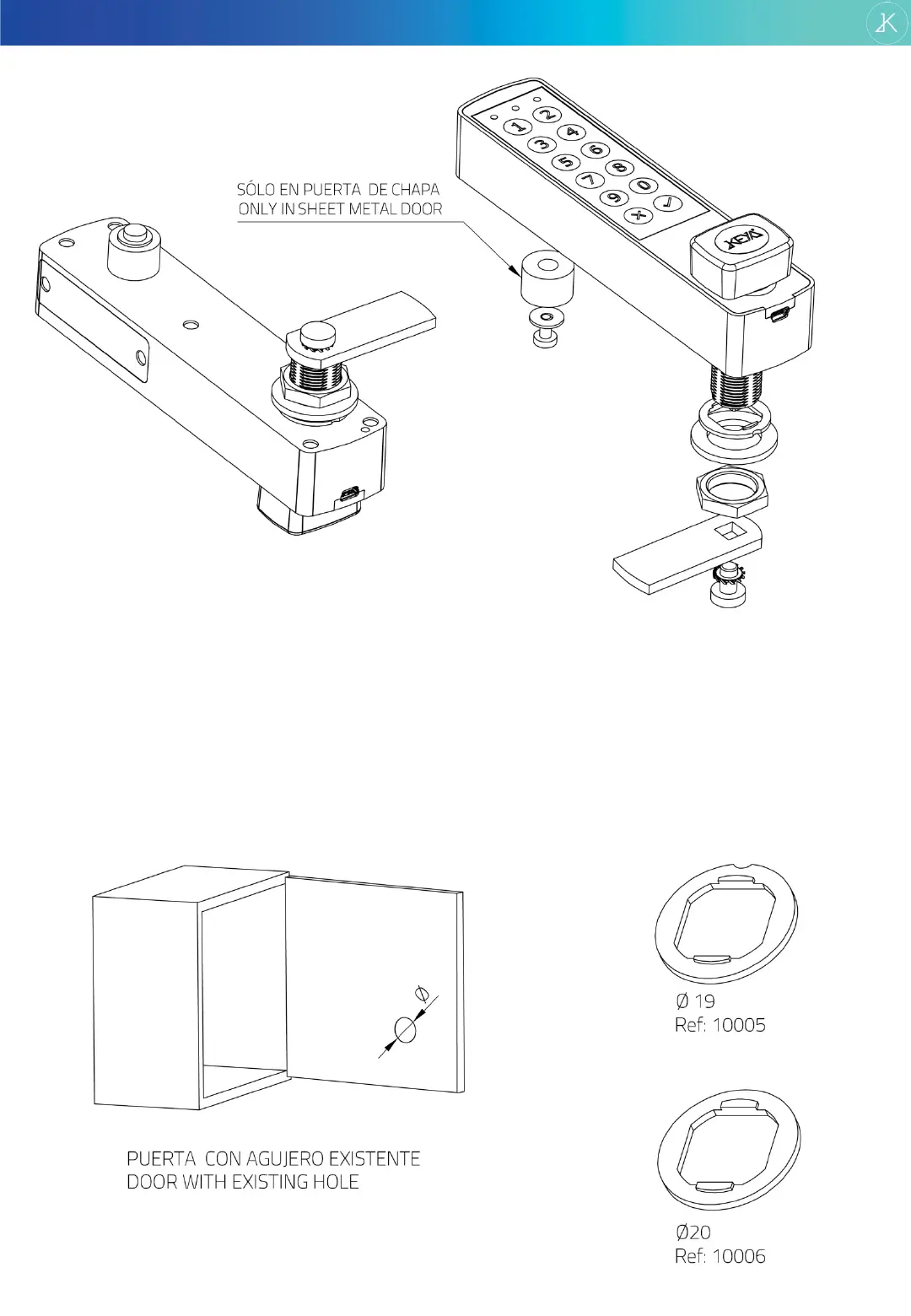 SÓLO EN PUERTA DE CHAPA
ONLY IN SHEET METAL DOOR

1 2 3 4 5 6 7 8 9 0 X ✓

KEYA

Ø

PUERTA CON AGUJERO EXISTENTE
DOOR WITH EXISTING HOLE

Ø 19
Ref: 10005

Ø20
Ref: 10006