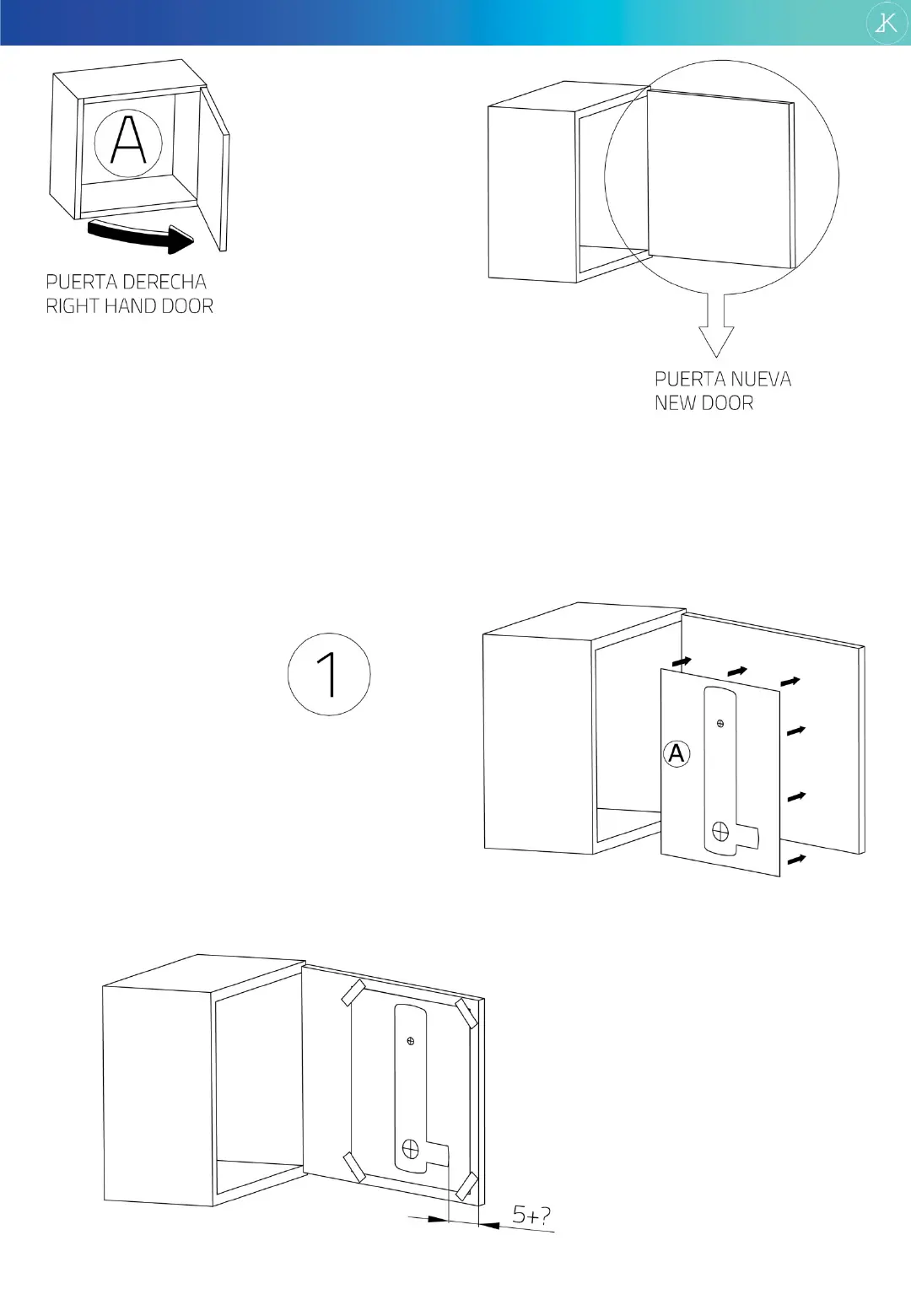 K

A

PUERTA DERECHA
RIGHT HAND DOOR

PUERTA NUEVA
NEW DOOR

1

A

5+?