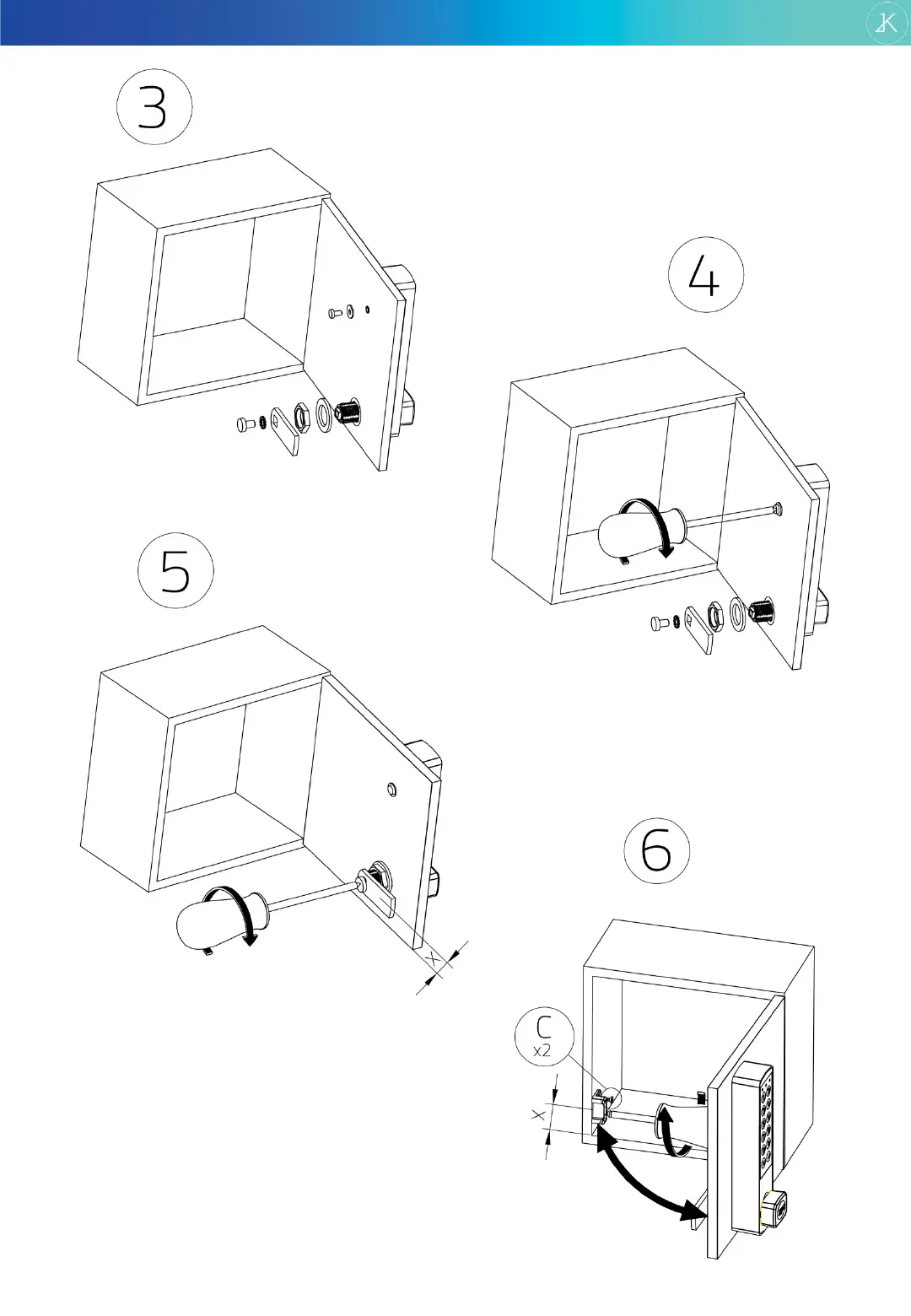 K

3

4

5

X

6

C
x2

X