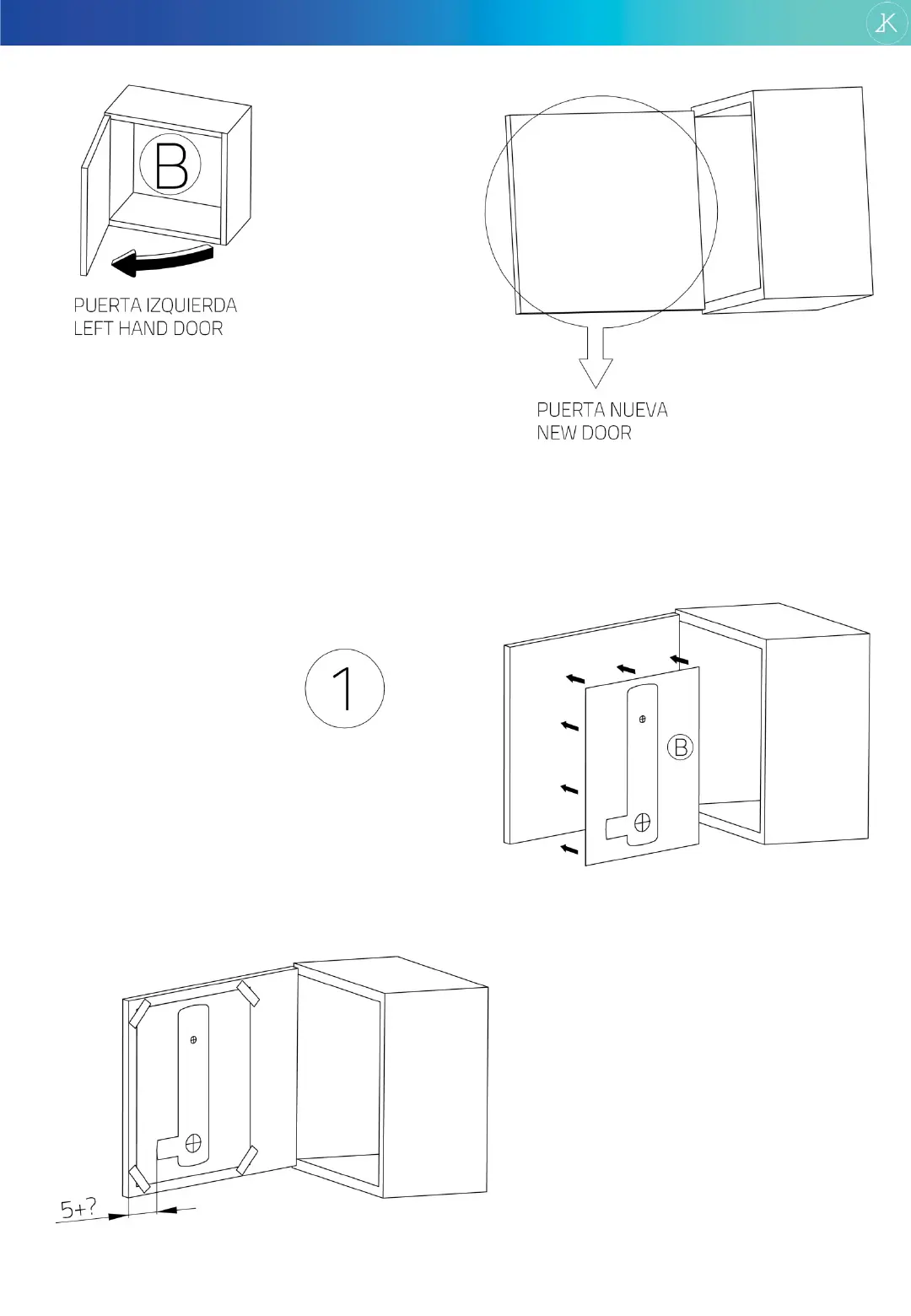 K

B

PUERTA IZQUIERDA
LEFT HAND DOOR

PUERTA NUEVA
NEW DOOR

1

B

5+?