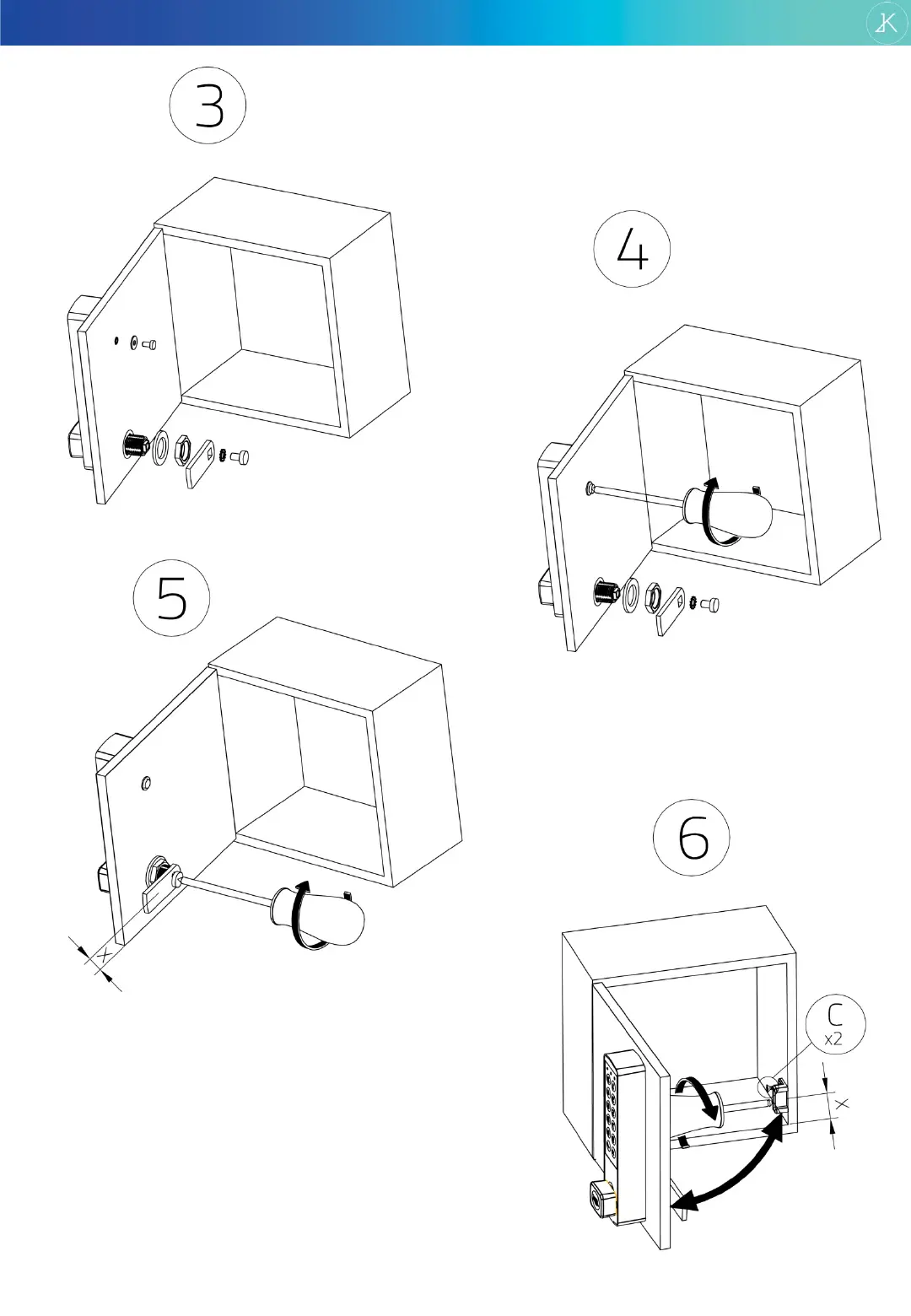 K

3

4

5

X

6

C
x2

X