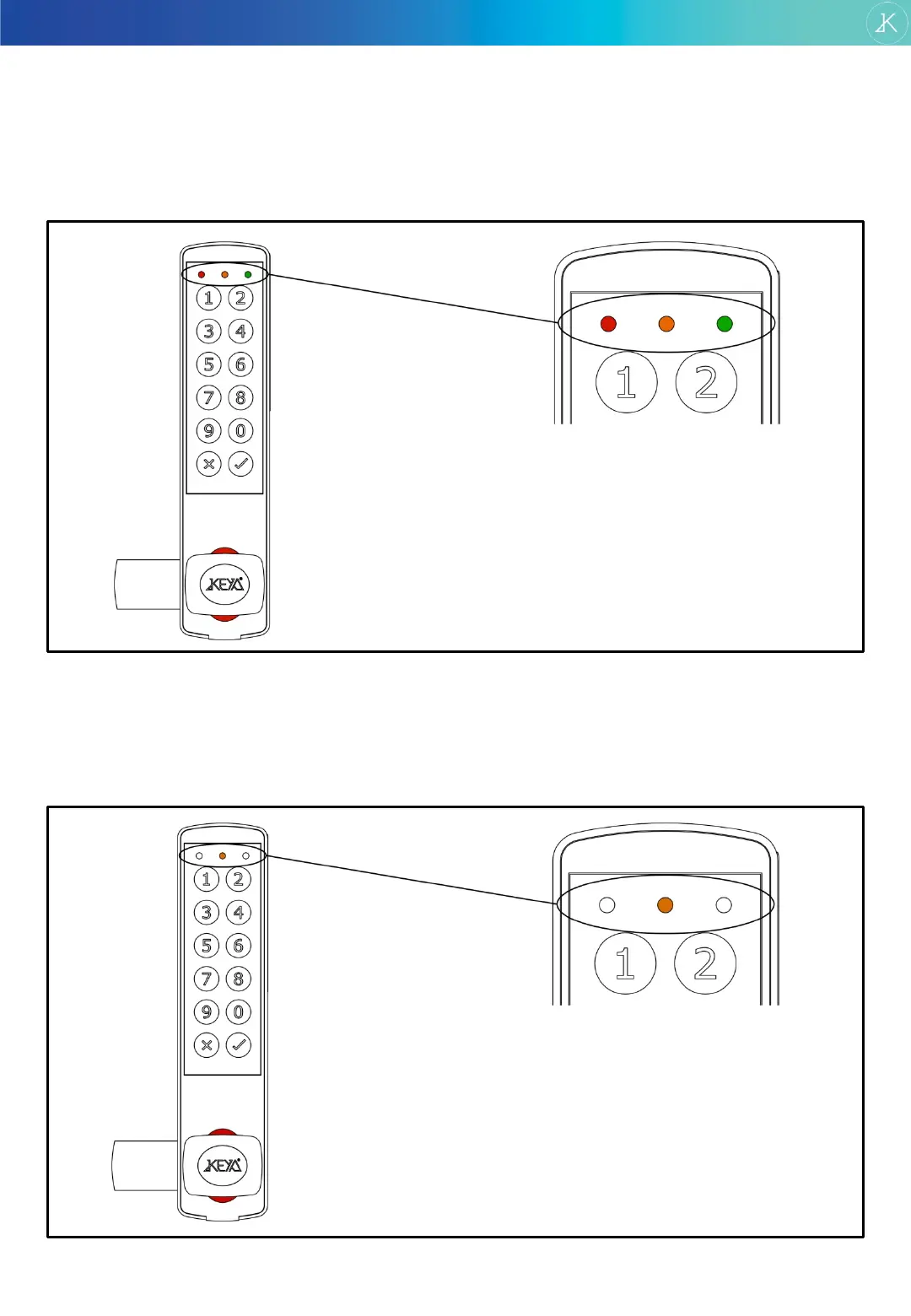 K

1 2
3 4
5 6
7 8
9 0
KEYA

1 2

1 2
3 4
5 6
7 8
9 0
KEYA

1 2