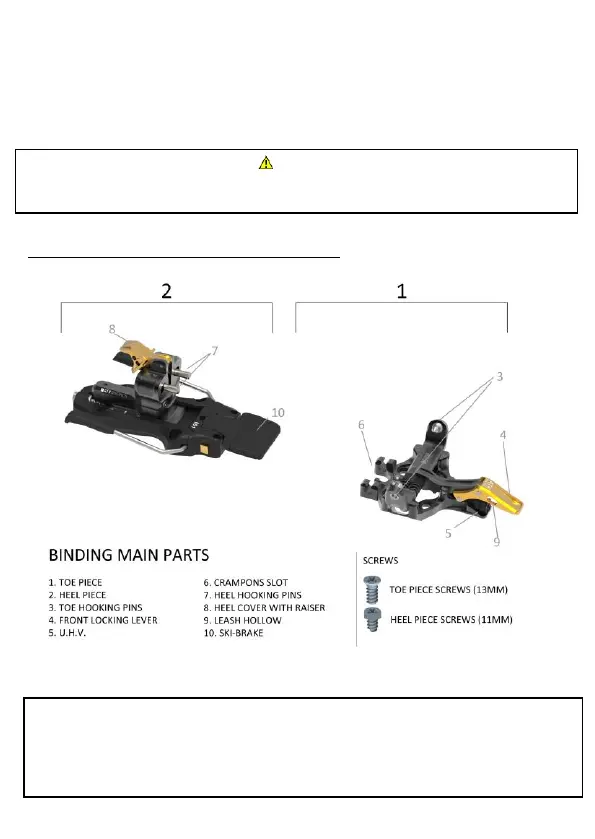 2

1

8

7

10

3

6

4

5

9

BINDING MAIN PARTS

1. TOE PIECE
2. HEEL PIECE
3. TOE HOOKING PINS
4. FRONT LOCKING LEVER
5. U.H.V.

6. CRAMPONS SLOT
7. HEEL HOOKING PINS
8. HEEL COVER WITH RAISER
9. LEASH HOLLOW
10. SKI-BRAKE

SCREWS

TOE PIECE SCREWS (13MM)

HEEL PIECE SCREWS (11MM)