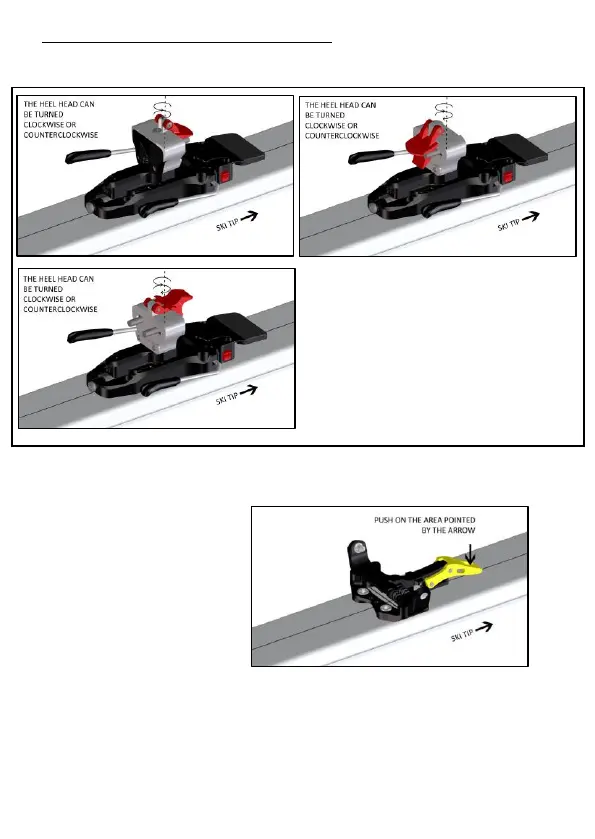 THE HEEL HEAD CAN BE TURNED CLOCKWISE OR COUNTERCLOCKWISE

SKI TIP

THE HEEL HEAD CAN BE TURNED CLOCKWISE OR COUNTERCLOCKWISE

SKI TIP

THE HEEL HEAD CAN BE TURNED CLOCKWISE OR COUNTERCLOCKWISE

SKI TIP

PUSH ON THE AREA POINTED BY THE ARROW

SKI TIP