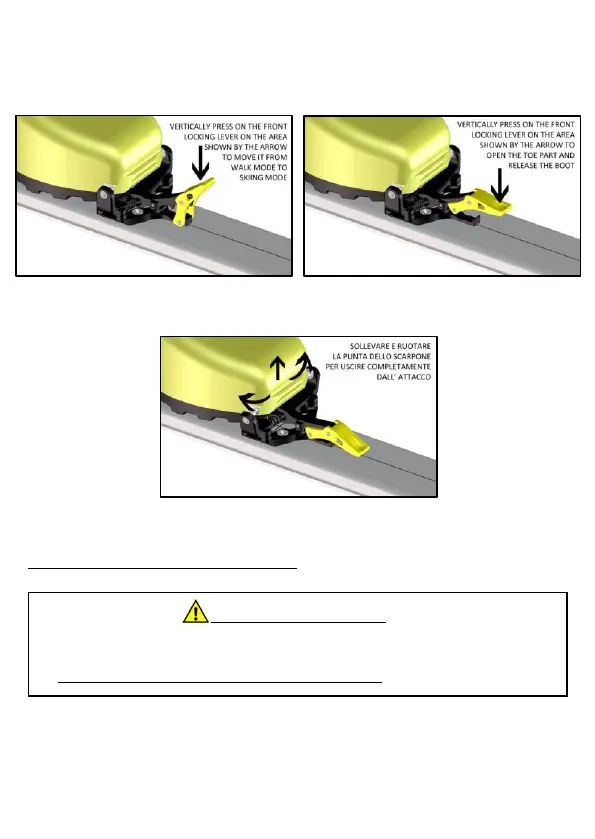 VERTICALLY PRESS ON THE FRONT LOCKING LEVER ON THE AREA SHOWN BY THE ARROW TO MOVE IT FROM WALK MODE TO SKIING MODE

VERTICALLY PRESS ON THE FRONT LOCKING LEVER ON THE AREA SHOWN BY THE ARROW TO OPEN THE TOE PART AND RELEASE THE BOOT

SOLLEVARE E RUOTARE LA PUNTA DELLO SCARPONE PER USCIRE COMPLETAMENTE DALL' ATTACCO